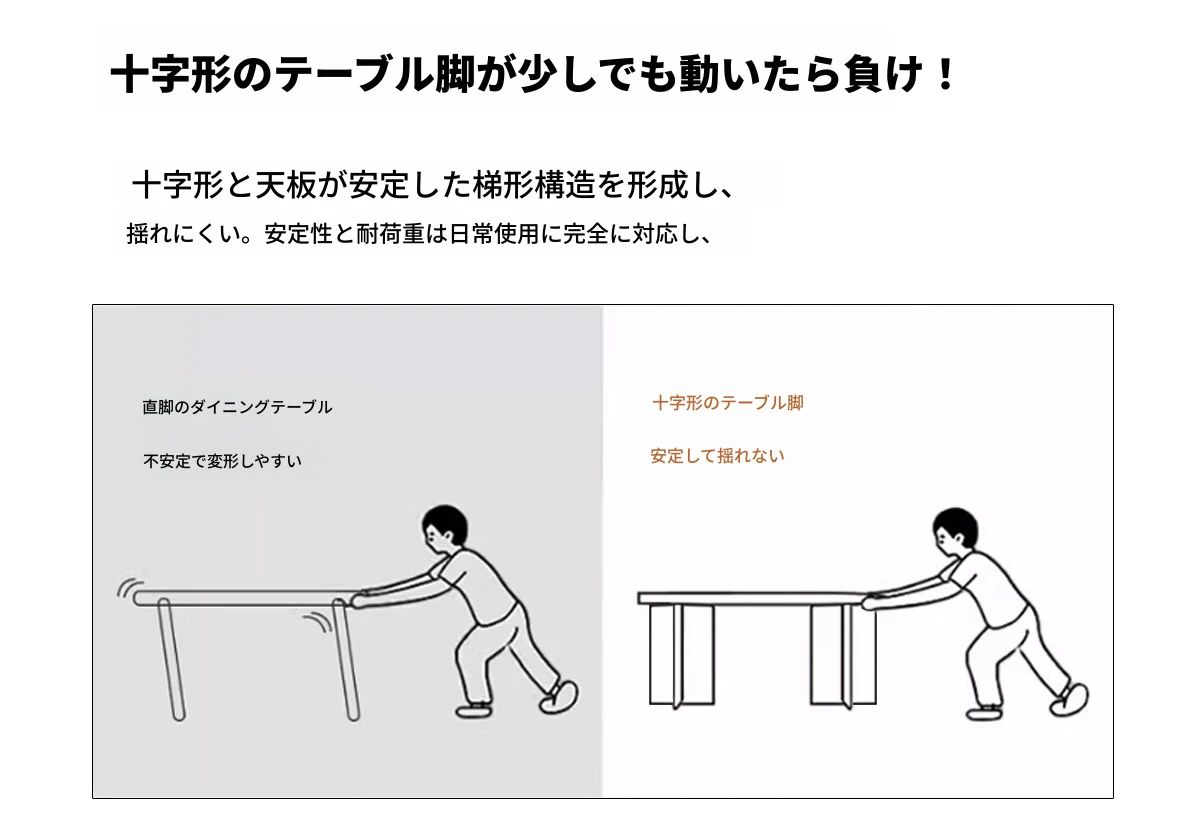 十字形のテーブル脚が少しでも動いたら負け！

十字形と天板が安定した梯形構造を形成し、

揺れにくい。安定性と耐荷重は日常使用に完全に対応し、

直脚のダイニングテーブル

不安定で変形しやすい

十字形のテーブル脚

安定して揺れない