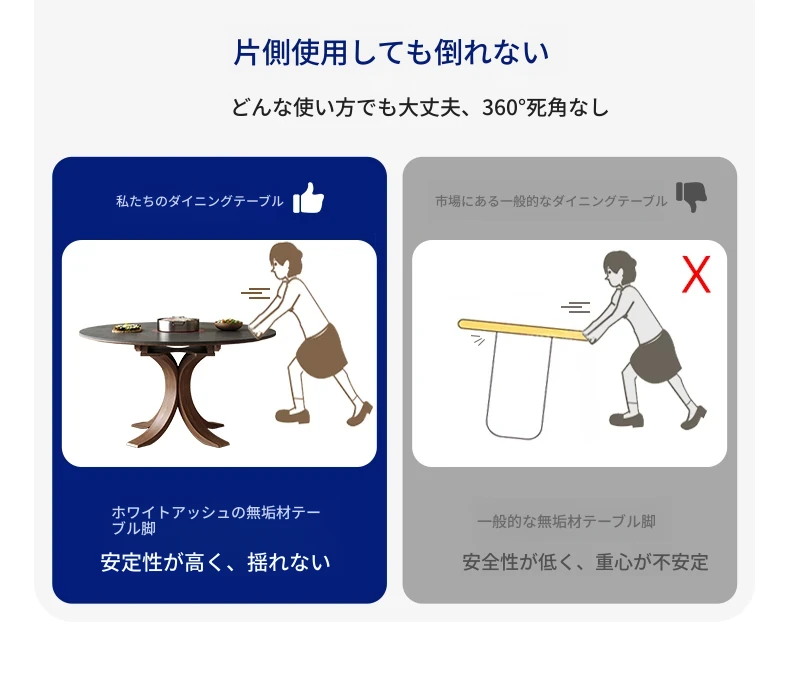 片側使用しても倒れない

どんな使い方でも大丈夫、360°死角なし

私たちのダイニングテーブル

ホワイトアッシュの無垢材テーブル脚

安定性が高く、揺れない

市場にある一般的なダイニングテーブル

X

一般的な無垢材テーブル脚

安全性が低く、重心が不安定