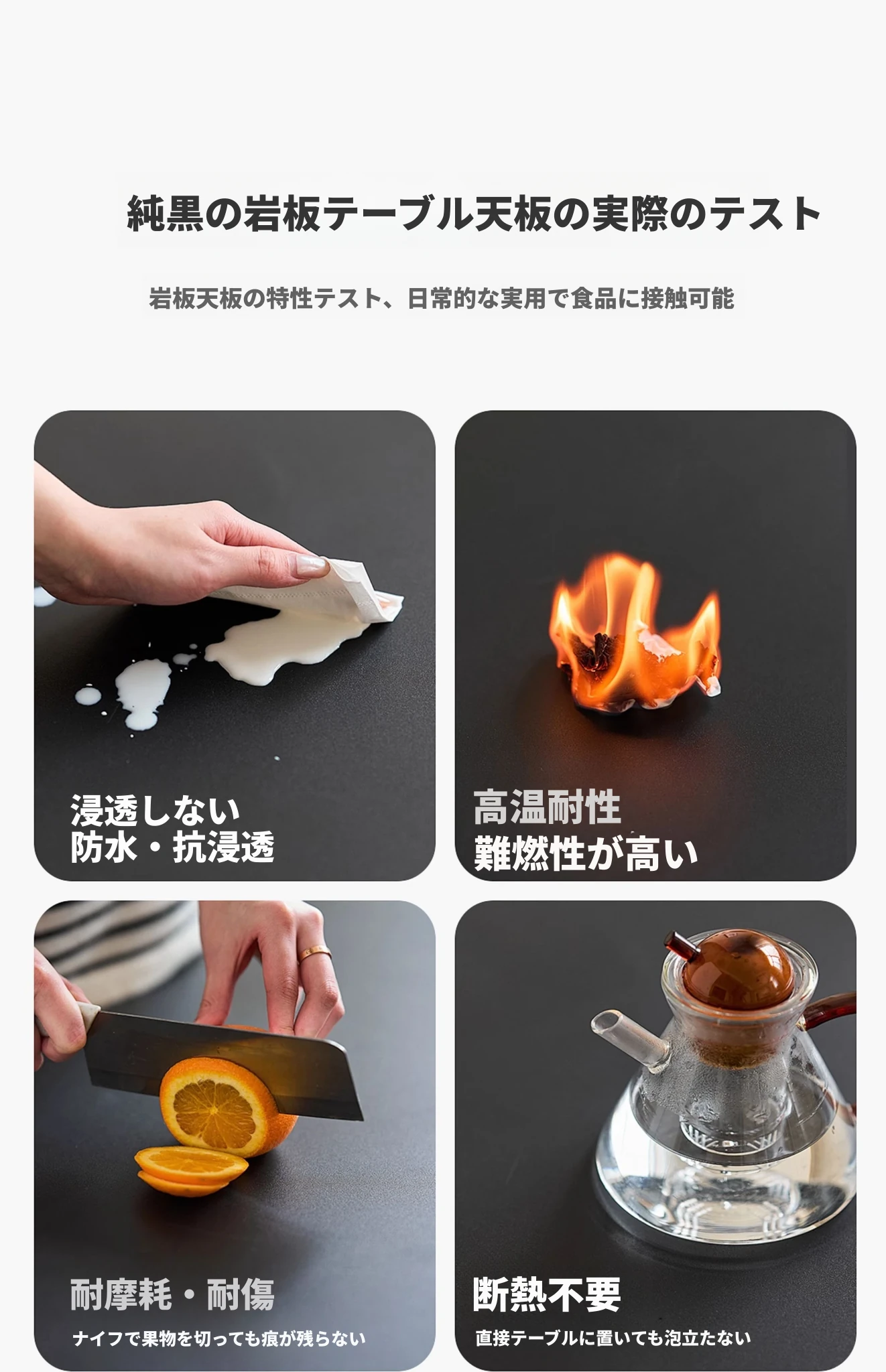 純黒の岩板テーブル天板の実際のテスト

岩板天板の特性テスト、日常的な実用で食品に接触可能

浸透しない
防水・抗浸透

高温耐性
難燃性が高い

耐摩耗・耐傷
ナイフで果物を切っても痕が残らない

断熱不要
直接テーブルに置いても泡立たない