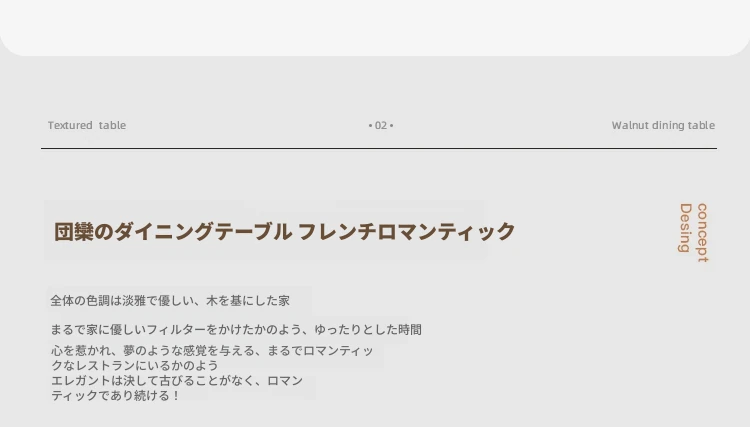 Textured table

• 02 •

Walnut dining table

団欒のダイニングテーブル フレンチロマンティック

concept
Desing

全体の色調は淡雅で優しい、木を基にした家

まるで家に優しいフィルターをかけたかのよう、ゆったりとした時間

心を惹かれ、夢のような感覚を与える、まるでロマンティックなレストランにいるかのよう
エレガントは決して古びることがなく、ロマンティックであり続ける！