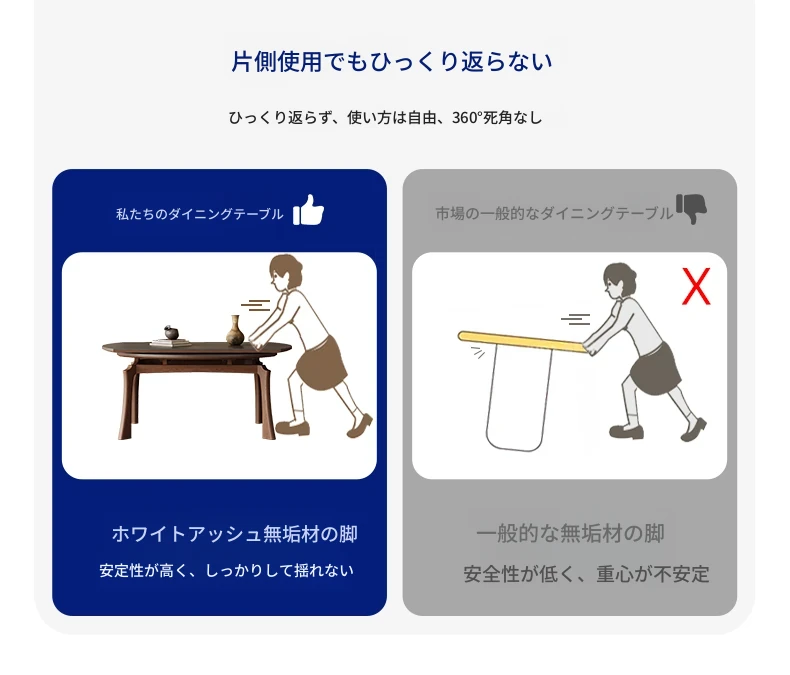 片側使用でもひっくり返らない

ひっくり返らず、使い方は自由、360°死角なし

私たちのダイニングテーブル

ホワイトアッシュ無垢材の脚

安定性が高く、しっかりして揺れない

市場の一般的なダイニングテーブル

X

一般的な無垢材の脚

安全性が低く、重心が不安定