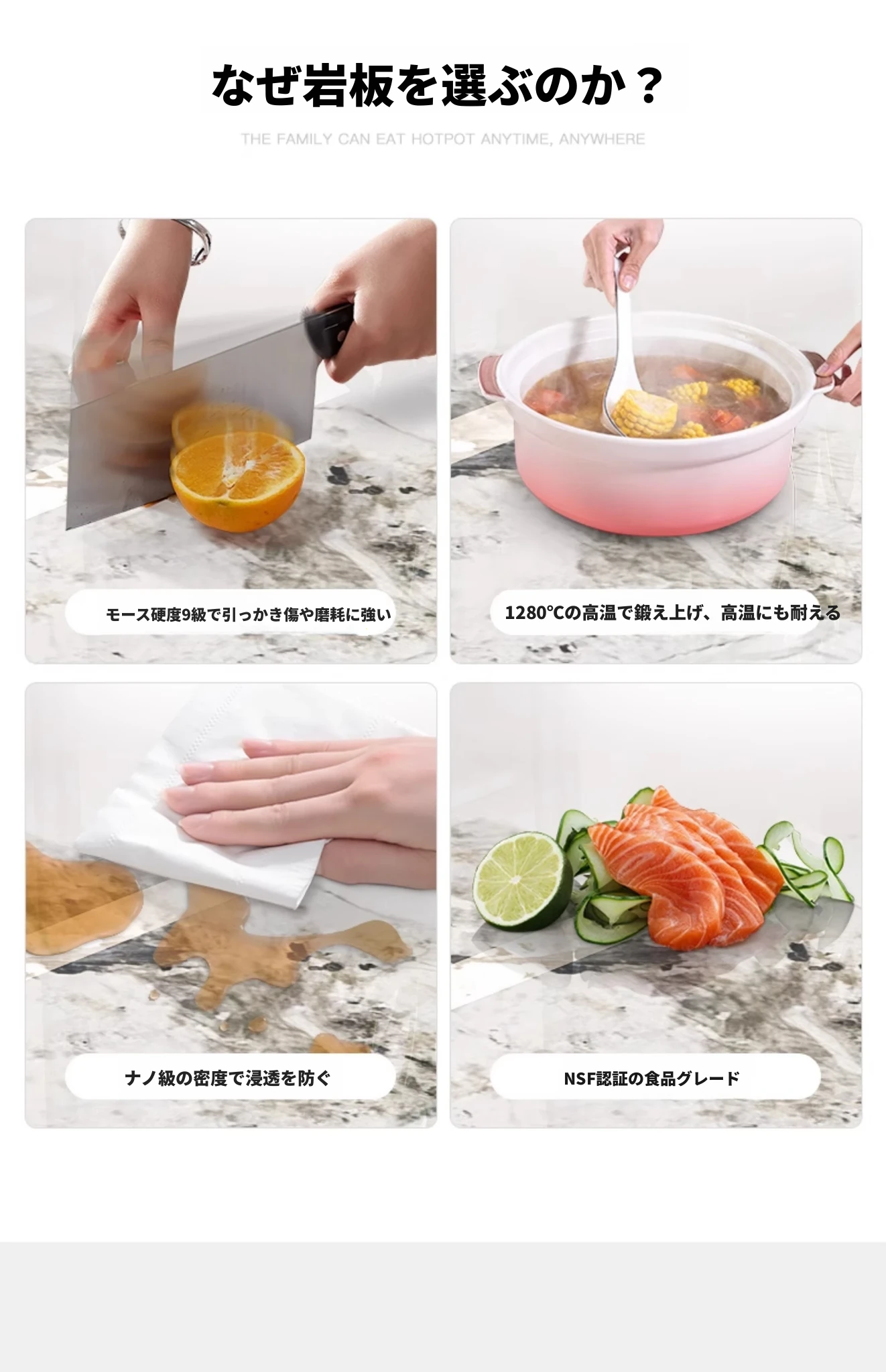 なぜ岩板を選ぶのか？

THE FAMILY CAN EAT HOTPOT ANYTIME, ANYWHERE

モース硬度9級で引っかき傷や磨耗に強い

1280℃の高温で鍛え上げ、高温にも耐える

ナノ級の密度で浸透を防ぐ

NSF認証の食品グレード