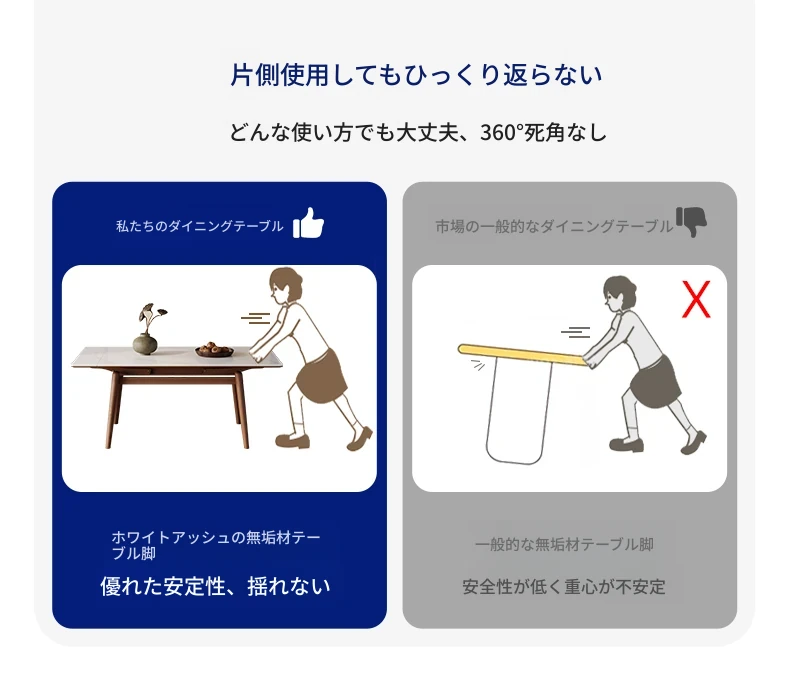 片側使用してもひっくり返らない

どんな使い方でも大丈夫、360°死角なし

私たちのダイニングテーブル

ホワイトアッシュの無垢材テーブル脚

優れた安定性、揺れない

市場の一般的なダイニングテーブル

X

一般的な無垢材テーブル脚

安全性が低く重心が不安定