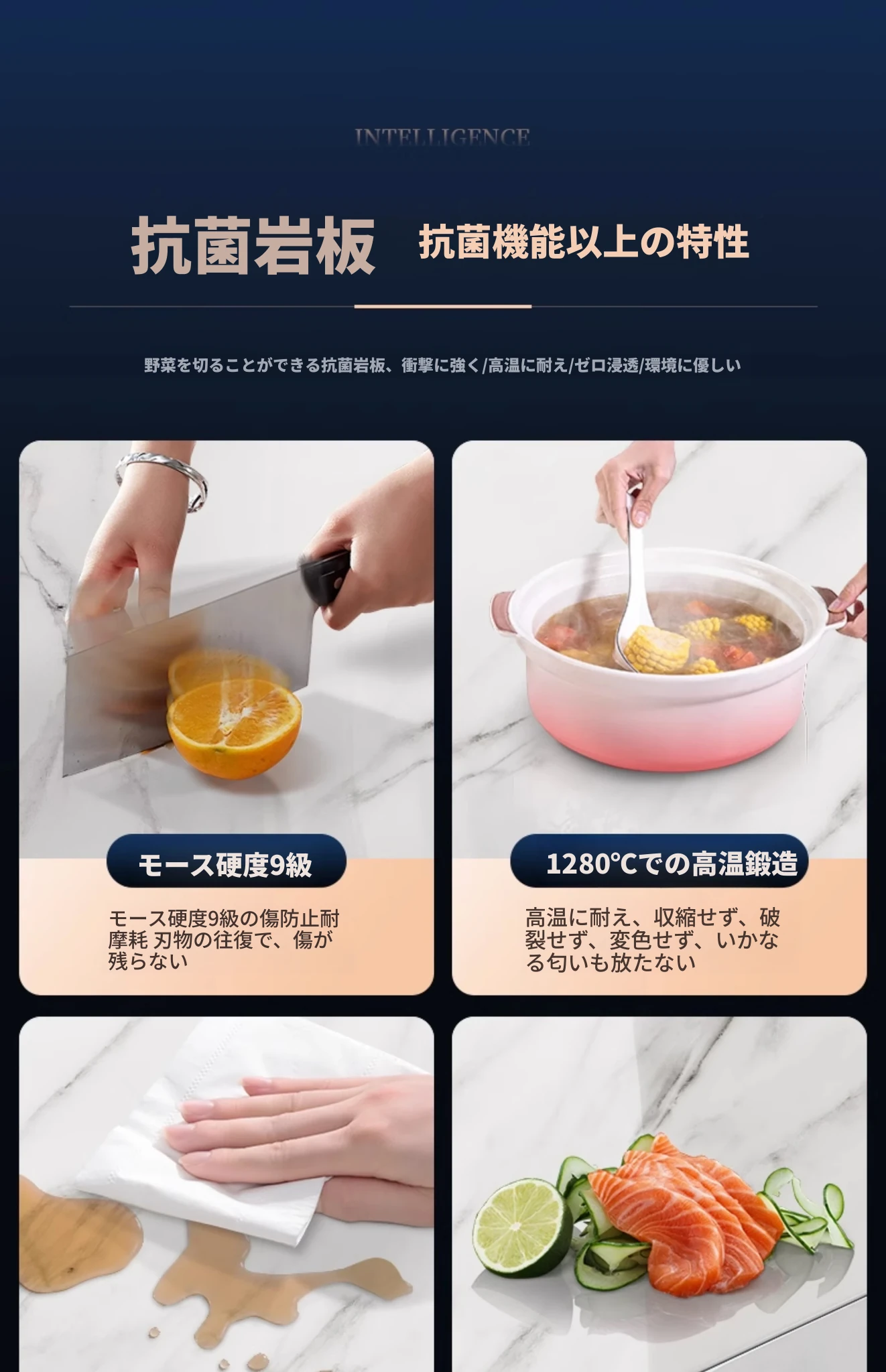 INTELLIGENCE

抗菌岩板 抗菌機能以上の特性

野菜を切ることができる抗菌岩板、衝撃に強く/高温に耐え/ゼロ浸透/環境に優しい

モース硬度9級

モース硬度9級の傷防止耐摩耗 刃物の往復で、傷が残らない

1280℃での高温鍛造

高温に耐え、収縮せず、破裂せず、変色せず、いかなる匂いも放たない