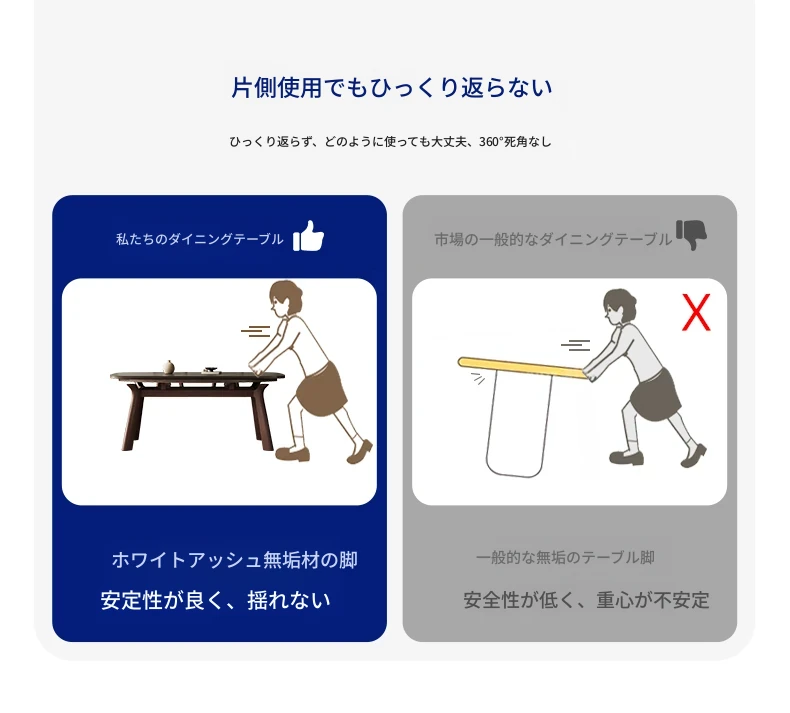 片側使用でもひっくり返らない

ひっくり返らず、どのように使っても大丈夫、360°死角なし

私たちのダイニングテーブル

ホワイトアッシュ無垢材の脚

安定性が良く、揺れない

市場の一般的なダイニングテーブル

X

一般的な無垢のテーブル脚

安全性が低く、重心が不安定