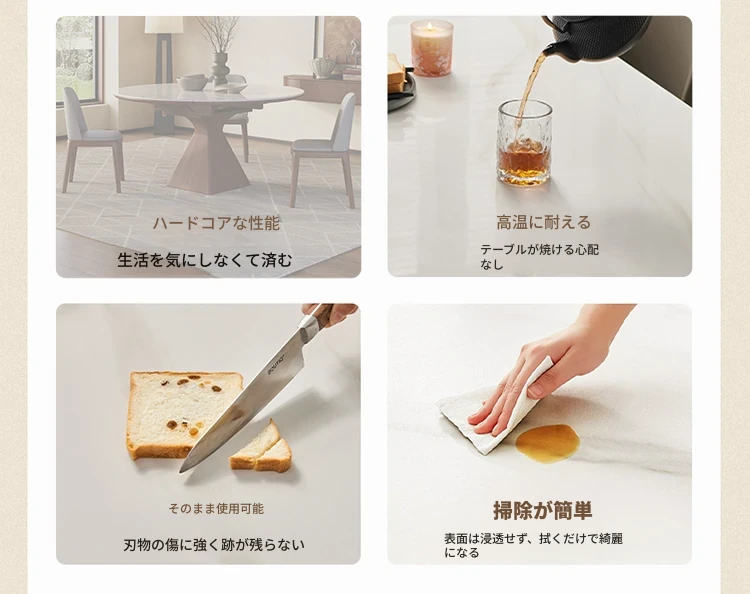 ハードコアな性能

生活を気にしなくて済む

高温に耐える

テーブルが焼ける心配なし

そのまま使用可能

刃物の傷に強く跡が残らない

掃除が簡単

表面は浸透せず、拭くだけで綺麗になる