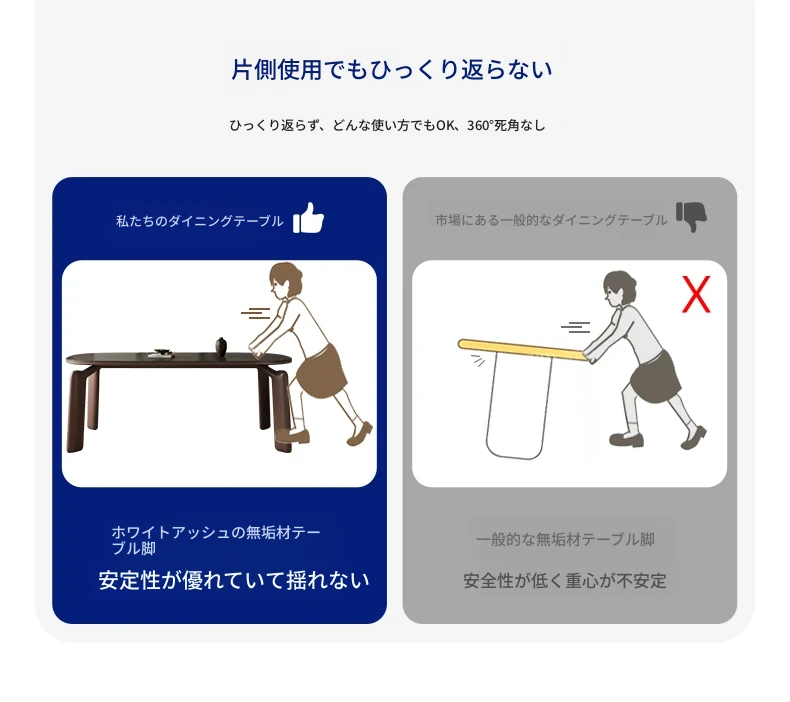 片側使用でもひっくり返らない

ひっくり返らず、どんな使い方でもOK、360°死角なし

私たちのダイニングテーブル

ホワイトアッシュの無垢材テーブル脚

安定性が優れていて揺れない

市場にある一般的なダイニングテーブル

X

一般的な無垢材テーブル脚

安全性が低く重心が不安定