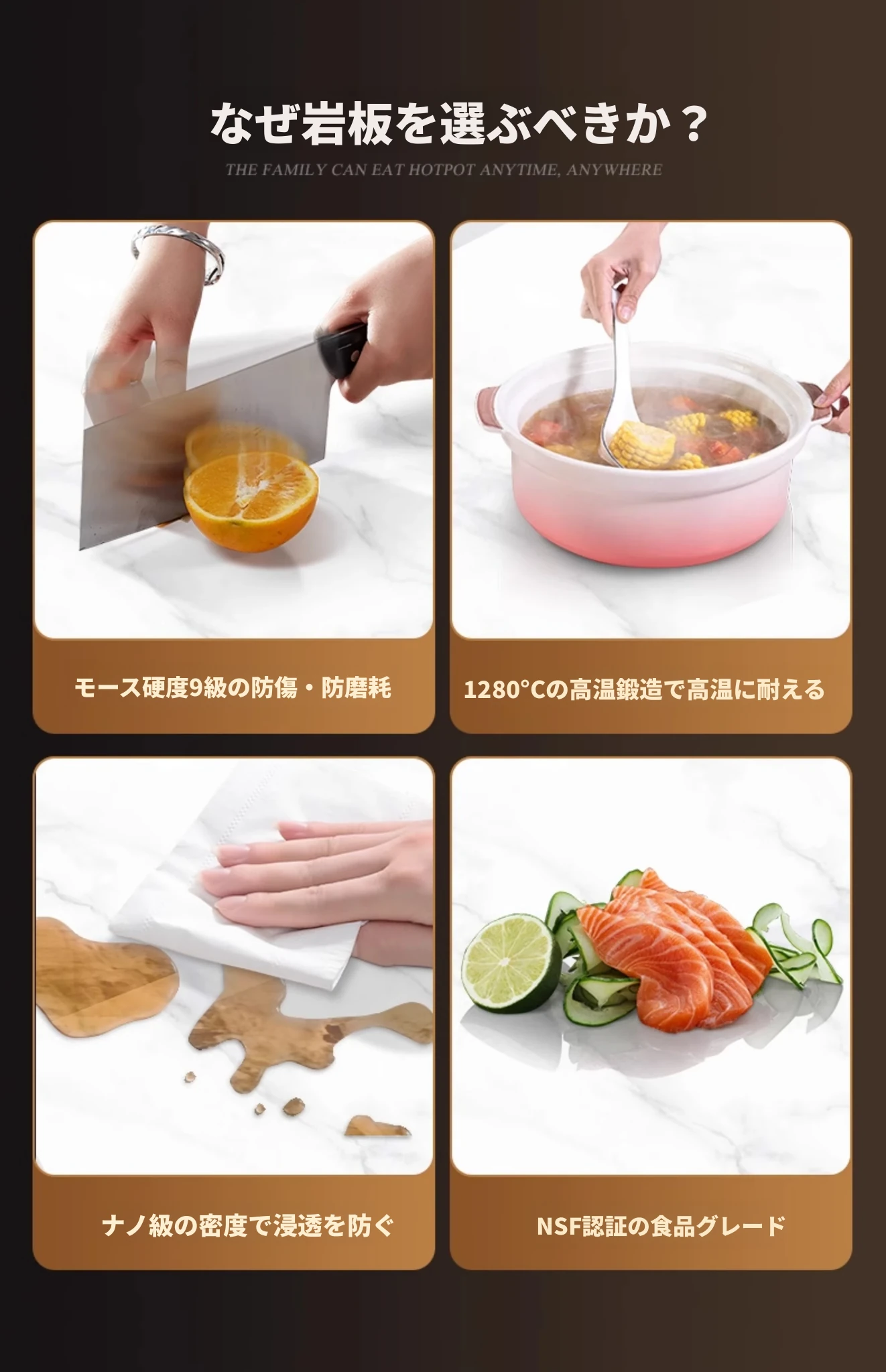 なぜ岩板を選ぶべきか？

THE FAMILY CAN EAT HOTPOT ANYTIME, ANYWHERE

モース硬度9級の防傷・防磨耗

1280°Cの高温鍛造で高温に耐える

ナノ級の密度で浸透を防ぐ

NSF認証の食品グレード