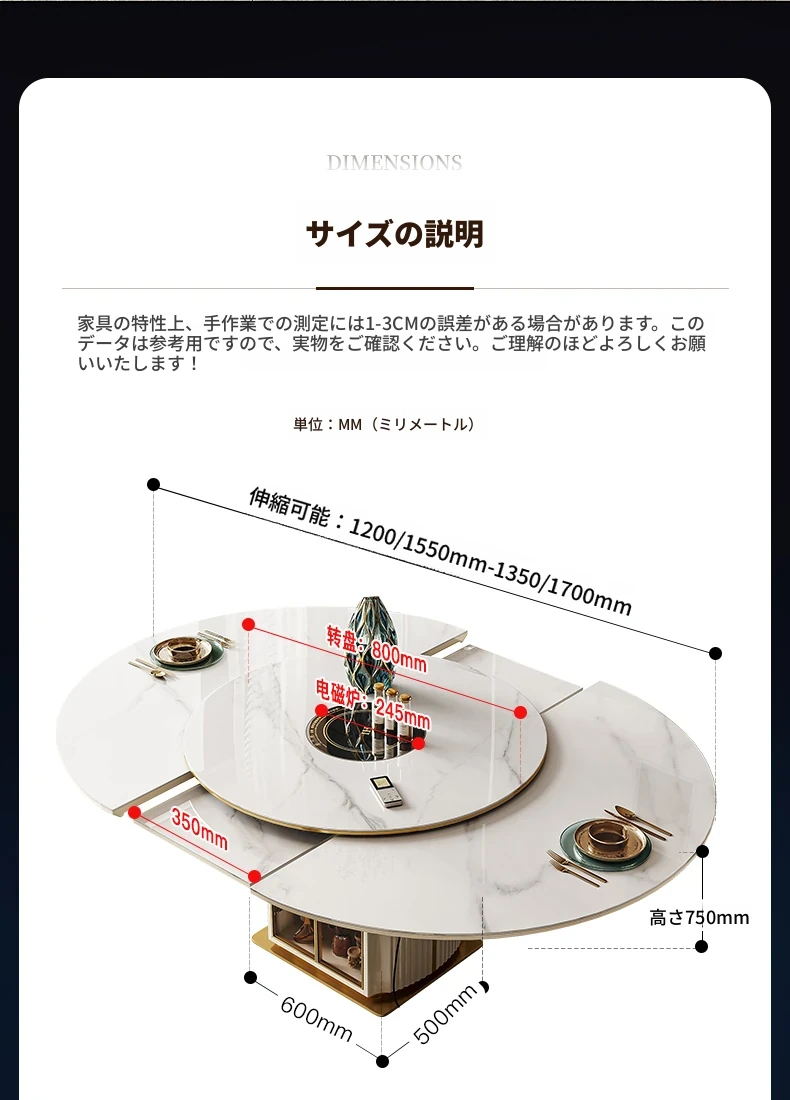 DIMENSIONS

サイズの説明

家具の特性上、手作業での測定には1-3CMの誤差がある場合があります。このデータは参考用ですので、実物をご確認ください。ご理解のほどよろしくお願いいたします！

単位：MM（ミリメートル）

伸縮可能：1200/1550mm-1350/1700mm

转盘：800mm

电磁炉：245mm

350mm

高さ750mm

600mm

500mm