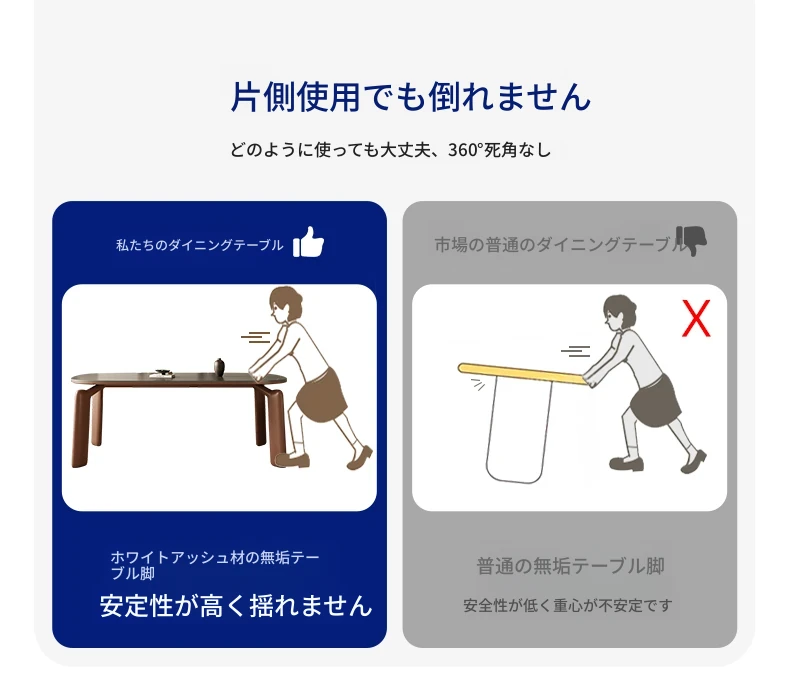 片側使用でも倒れません

どのように使っても大丈夫、360°死角なし

私たちのダイニングテーブル

ホワイトアッシュ材の無垢テーブル脚

安定性が高く揺れません

市場の普通のダイニングテーブル

X

普通の無垢テーブル脚

安全性が低く重心が不安定です