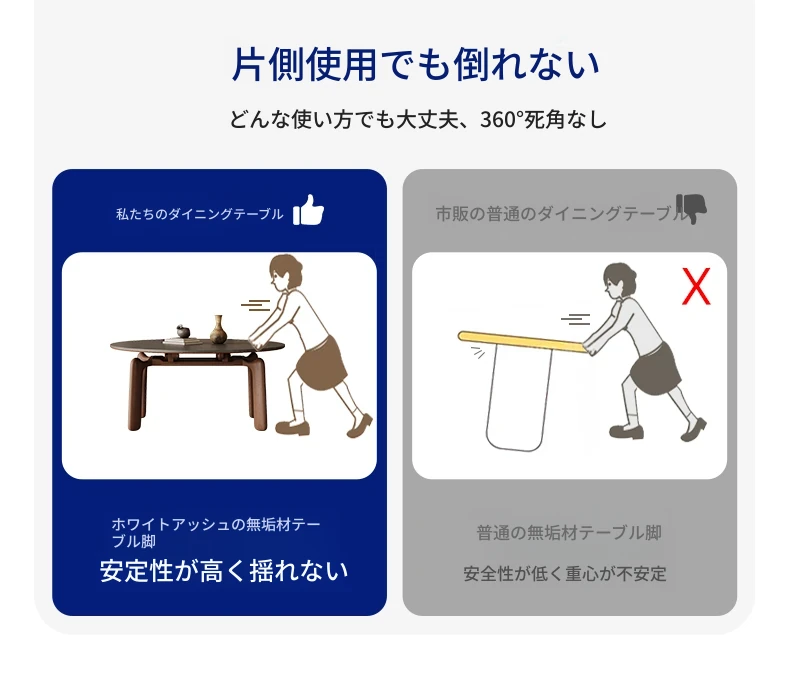 片側使用でも倒れない

どんな使い方でも大丈夫、360°死角なし

私たちのダイニングテーブル

ホワイトアッシュの無垢材テーブル脚

安定性が高く揺れない

市販の普通のダイニングテーブル

X

普通の無垢材テーブル脚

安全性が低く重心が不安定