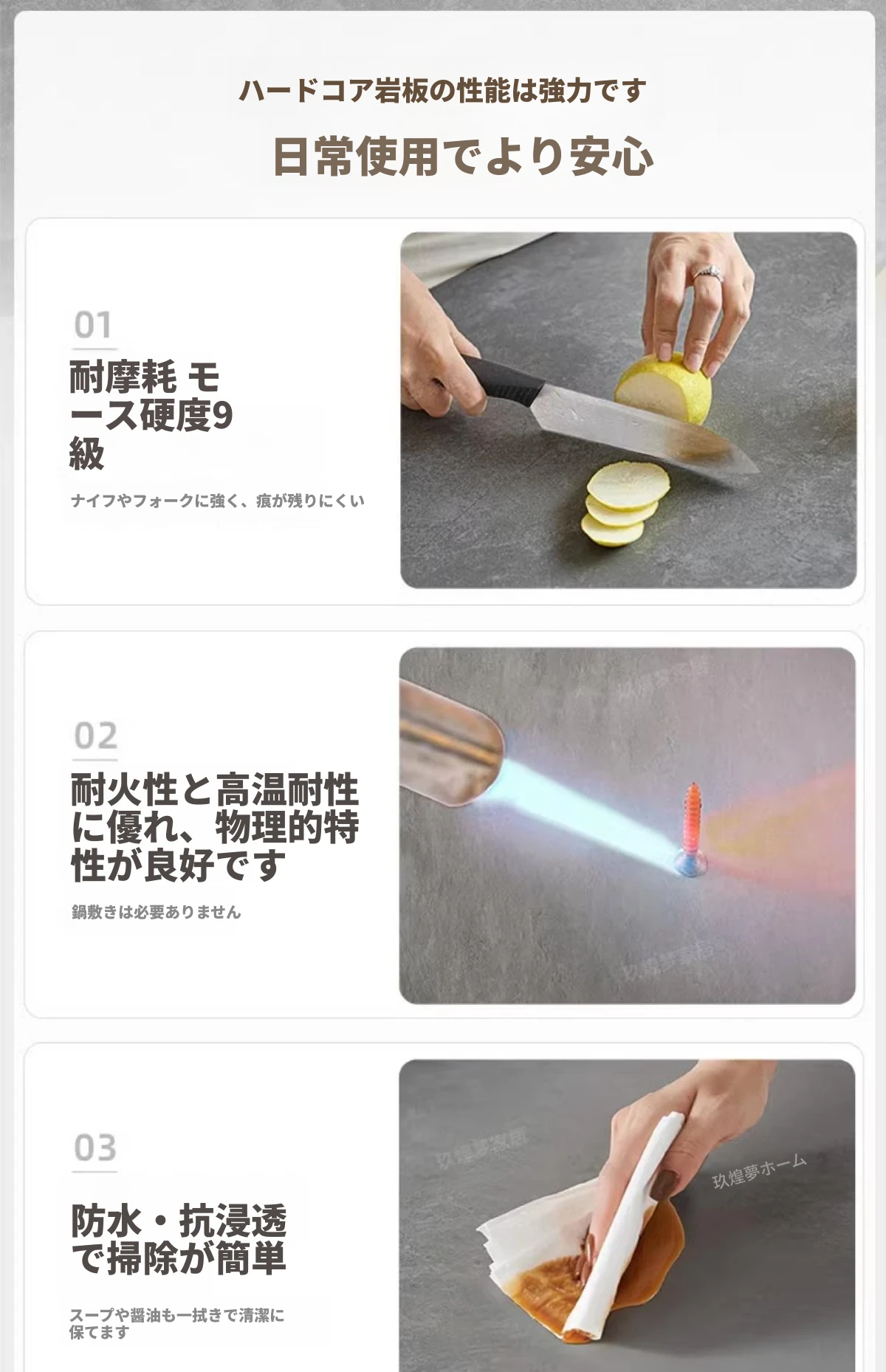 ハードコア岩板の性能は強力です

日常使用でより安心

01

耐摩耗 モース硬度9級

ナイフやフォークに強く、痕が残りにくい

02

耐火性と高温耐性に優れ、物理的特性が良好です

鍋敷きは必要ありません

玖煌夢家居

玖煌夢家居

03

防水・抗浸透で掃除が簡単

スープや醤油も一拭きで清潔に保てます

玖煌夢家居

玖煌夢ホーム