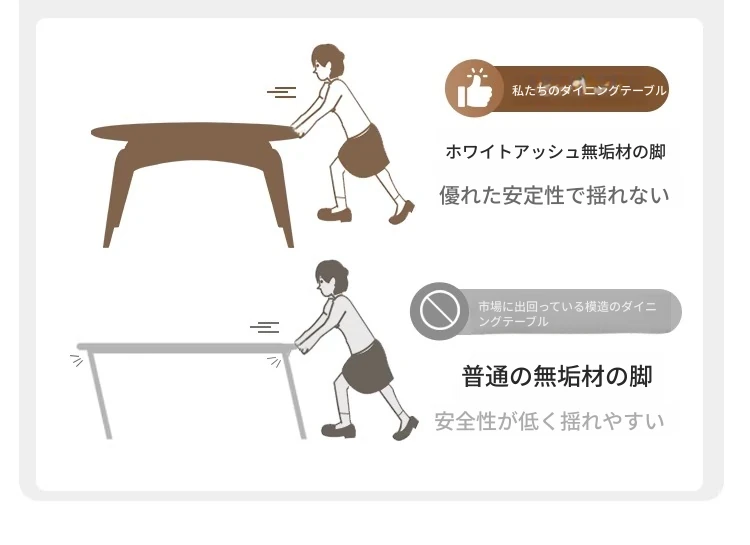 私たちのダイニングテーブル

ホワイトアッシュ無垢材の脚

優れた安定性で揺れない

市場に出回っている模造のダイニングテーブル

普通の無垢材の脚

安全性が低く揺れやすい