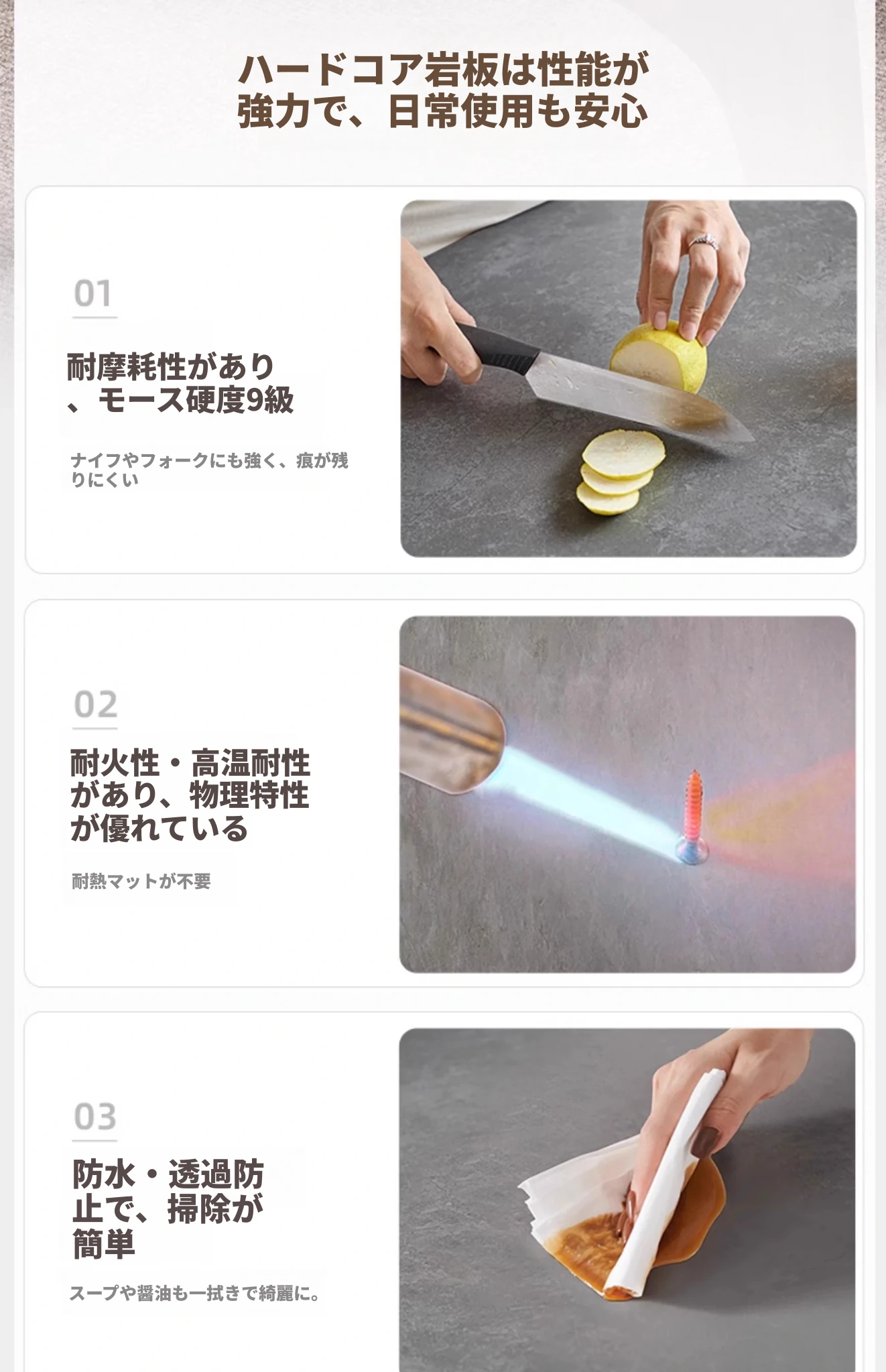 ハードコア岩板は性能が強力で、日常使用も安心

01

耐摩耗性があり、モース硬度9級

ナイフやフォークにも強く、痕が残りにくい

02

耐火性・高温耐性があり、物理特性が優れている

耐熱マットが不要

03

防水・透過防止で、掃除が簡単

スープや醤油も一拭きで綺麗に。