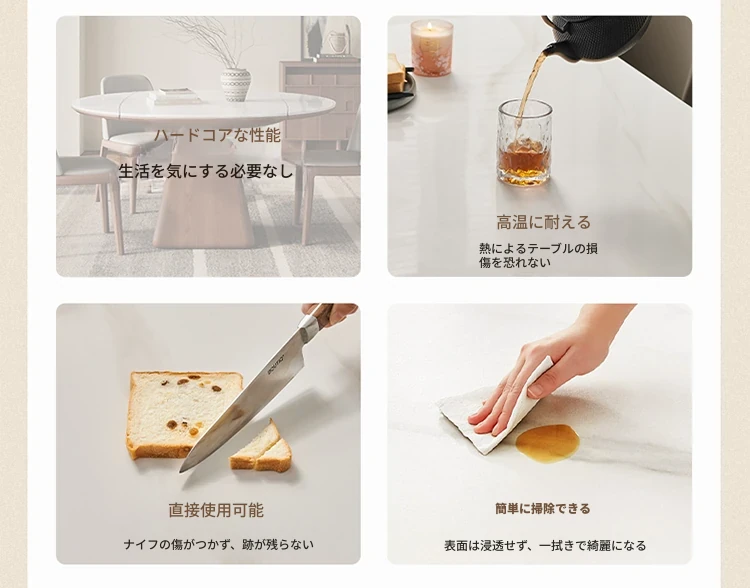 ハードコアな性能

生活を気にする必要なし

高温に耐える

熱によるテーブルの損傷を恐れない

直接使用可能

ナイフの傷がつかず、跡が残らない

簡単に掃除できる

表面は浸透せず、一拭きで綺麗になる