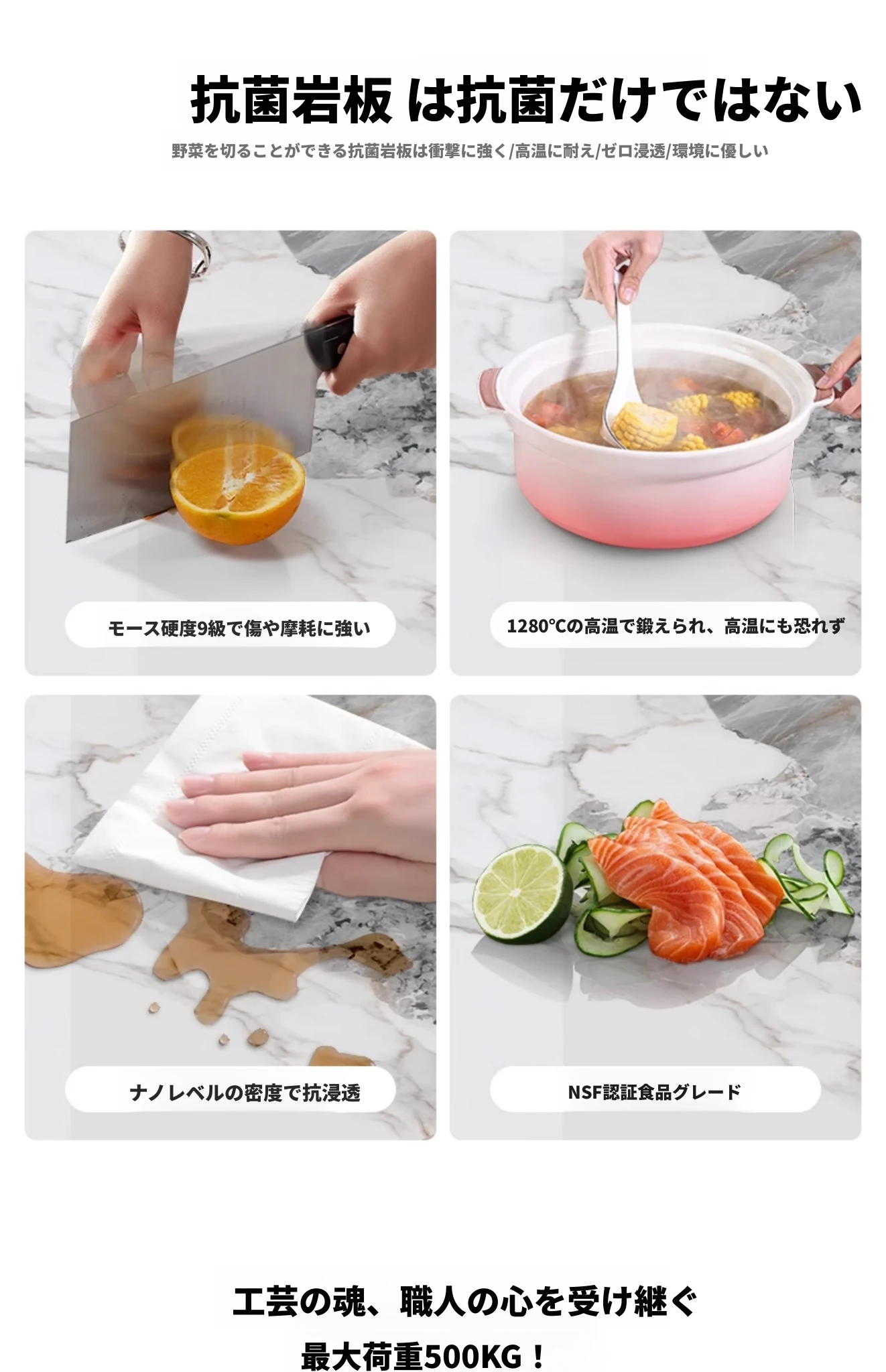 抗菌岩板 は抗菌だけではない

野菜を切ることができる抗菌岩板は衝撃に強く/高温に耐え/ゼロ浸透/環境に優しい

モース硬度9級で傷や摩耗に強い

1280℃の高温で鍛えられ、高温にも恐れず

ナノレベルの密度で抗浸透

NSF認証食品グレード

工芸の魂、職人の心を受け継ぐ

最大荷重500KG！