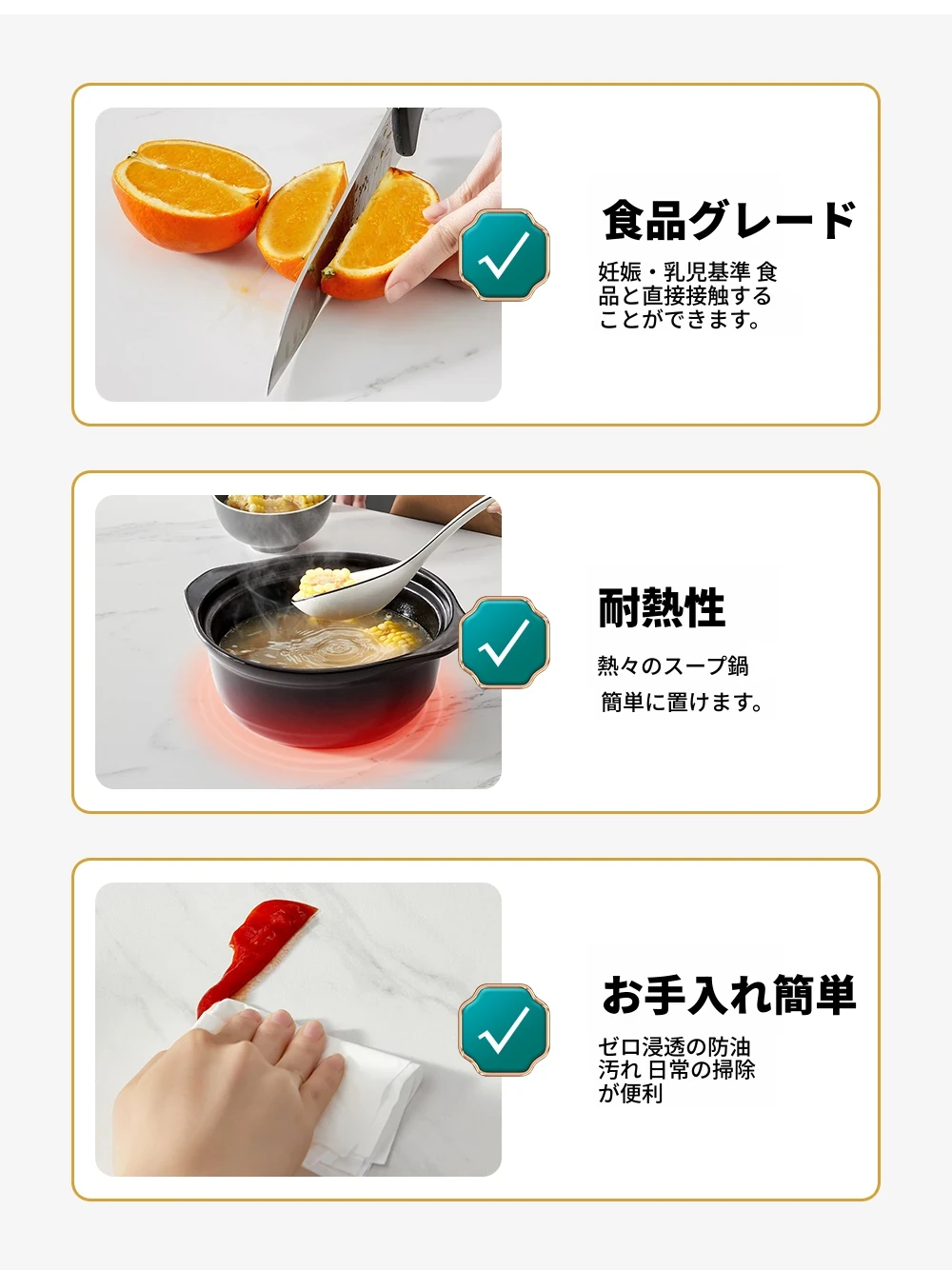 食品グレード

妊娠・乳児基準 食品と直接接触することができます。

耐熱性

熱々のスープ鍋

簡単に置けます。

お手入れ簡単

ゼロ浸透の防油汚れ 日常の掃除が便利