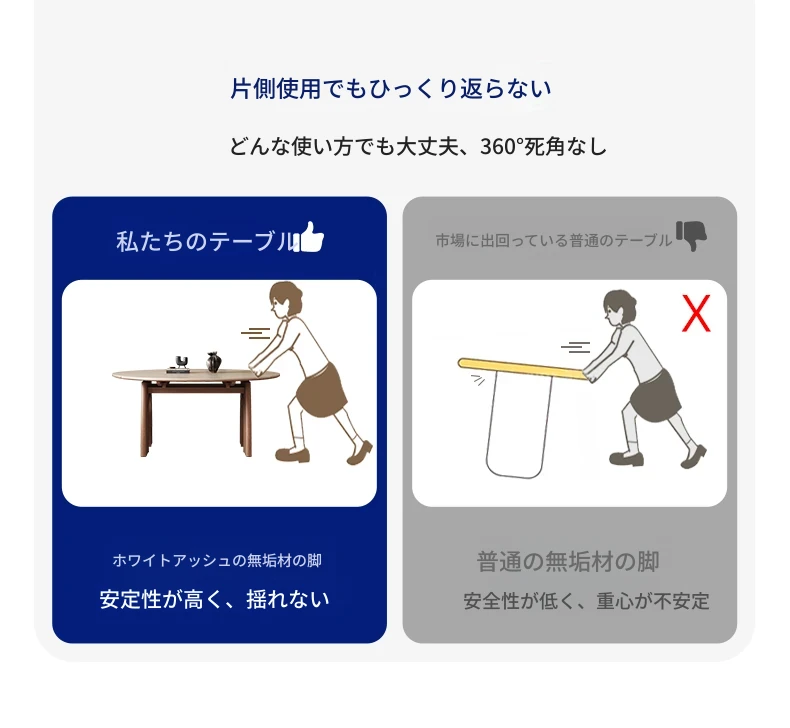 片側使用でもひっくり返らない

どんな使い方でも大丈夫、360°死角なし

私たちのテーブル

ホワイトアッシュの無垢材の脚

安定性が高く、揺れない

市場に出回っている普通のテーブル

X

普通の無垢材の脚

安全性が低く、重心が不安定