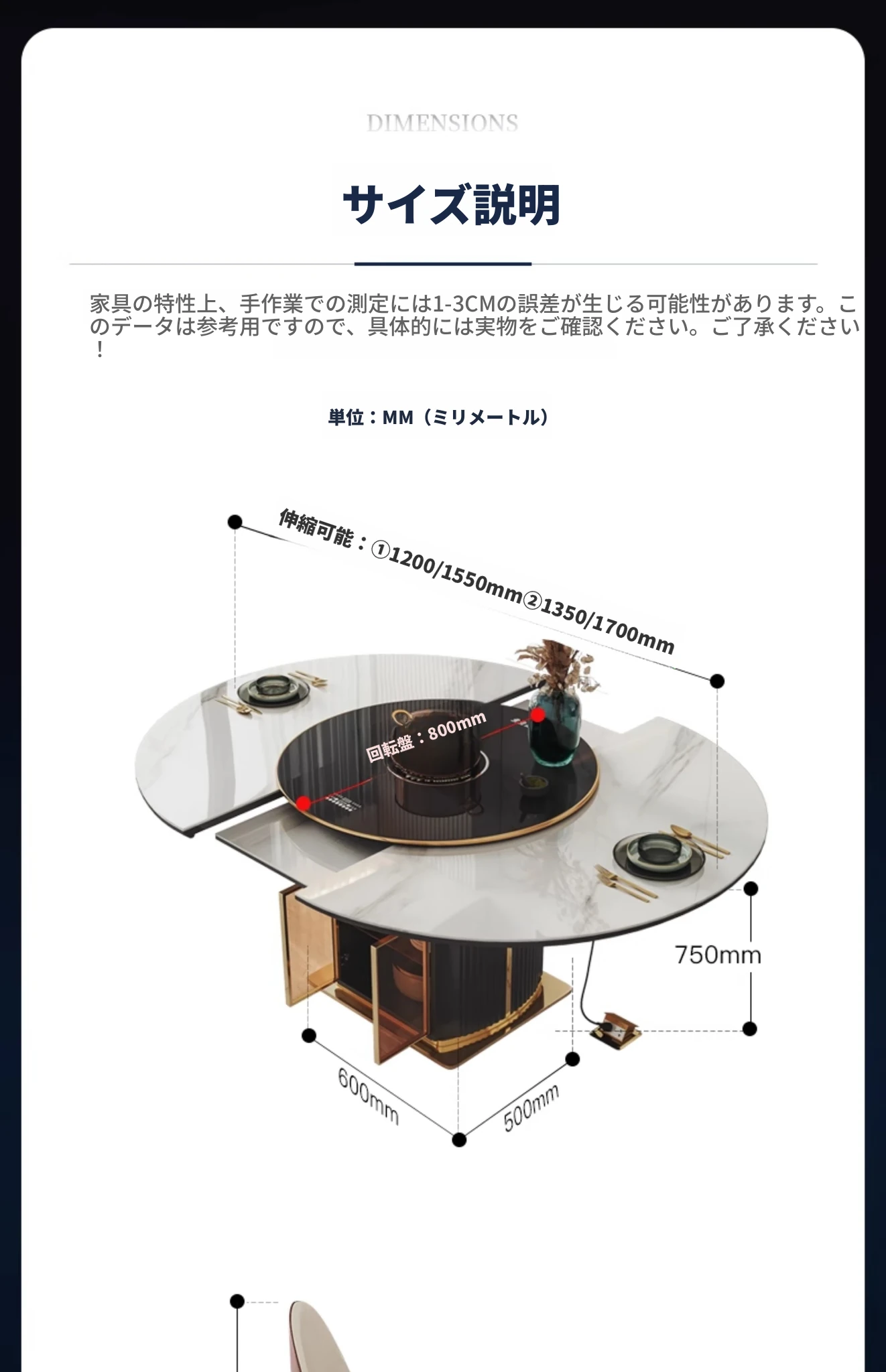 DIMENSIONS

サイズ説明

家具の特性上、手作業での測定には1-3CMの誤差が生じる可能性があります。このデータは参考用ですので、具体的には実物をご確認ください。ご了承ください！

単位：MM（ミリメートル）

伸縮可能：①1200/1550mm②1350/1700mm

回転盤：800mm

750mm

600mm

500mm