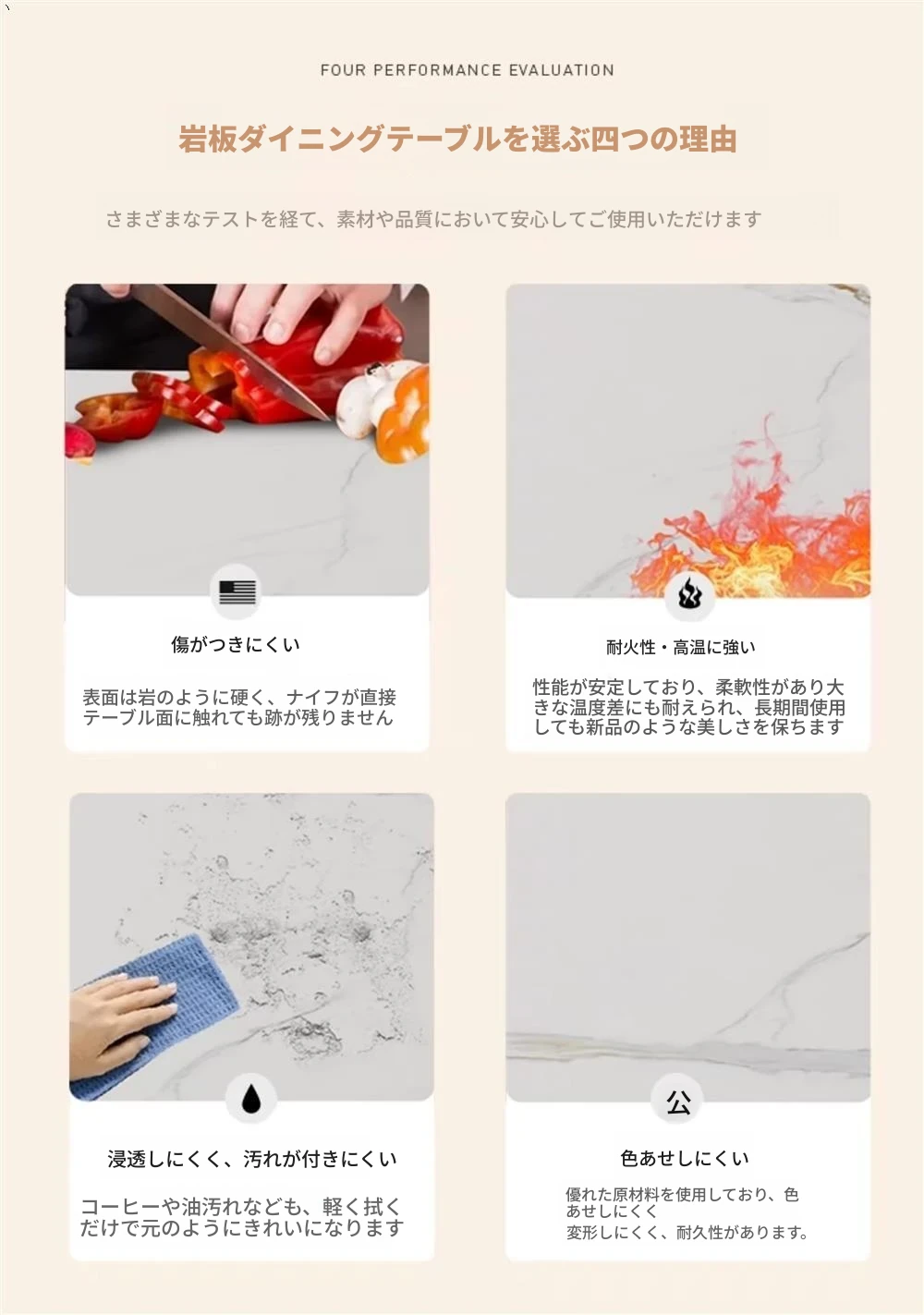 FOUR PERFORMANCE EVALUATION

岩板ダイニングテーブルを選ぶ四つの理由

さまざまなテストを経て、素材や品質において安心してご使用いただけます

傷がつきにくい

表面は岩のように硬く、ナイフが直接テーブル面に触れても跡が残りません

耐火性・高温に強い

性能が安定しており、柔軟性があり大きな温度差にも耐えられ、長期間使用しても新品のような美しさを保ちます

浸透しにくく、汚れが付きにくい

コーヒーや油汚れなども、軽く拭くだけで元のようにきれいになります

公

色あせしにくい

優れた原材料を使用しており、色あせしにくく
変形しにくく、耐久性があります。