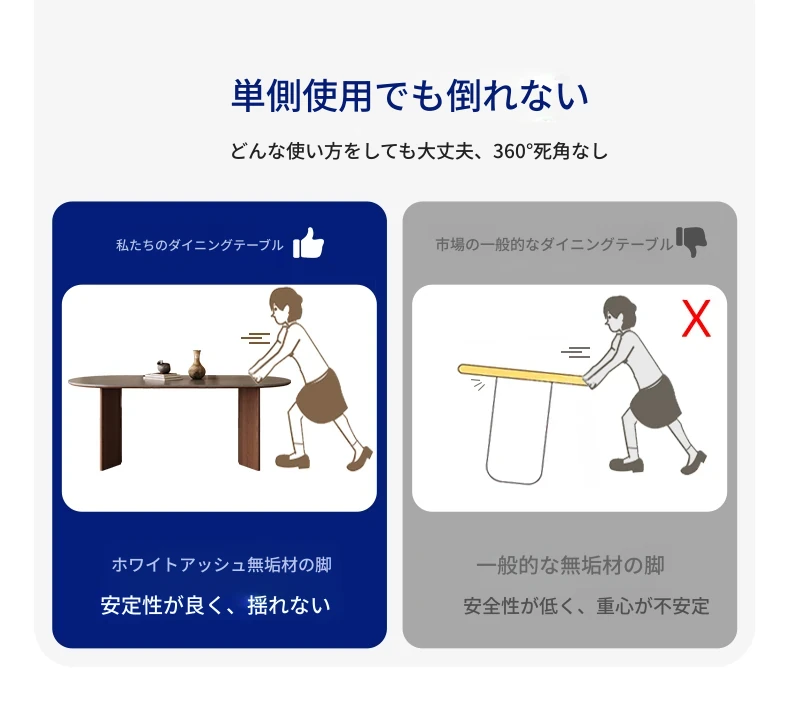 単側使用でも倒れない

どんな使い方をしても大丈夫、360°死角なし

私たちのダイニングテーブル

ホワイトアッシュ無垢材の脚

安定性が良く、揺れない

市場の一般的なダイニングテーブル

X

一般的な無垢材の脚

安全性が低く、重心が不安定