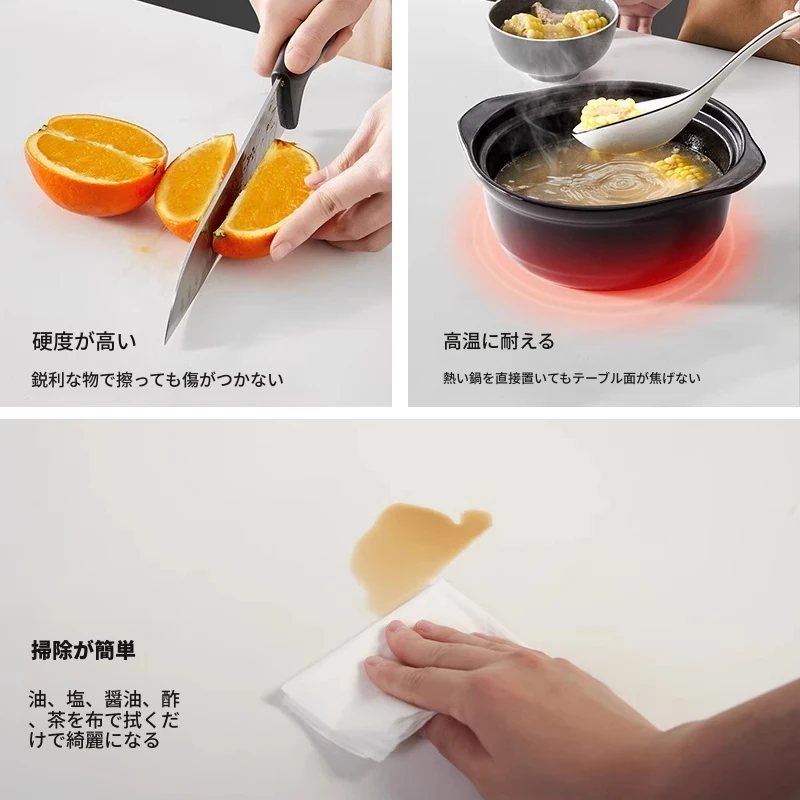 硬度が高い

鋭利な物で擦っても傷がつかない

高温に耐える

熱い鍋を直接置いてもテーブル面が焦げない

掃除が簡単

油、塩、醤油、酢、茶を布で拭くだけで綺麗になる