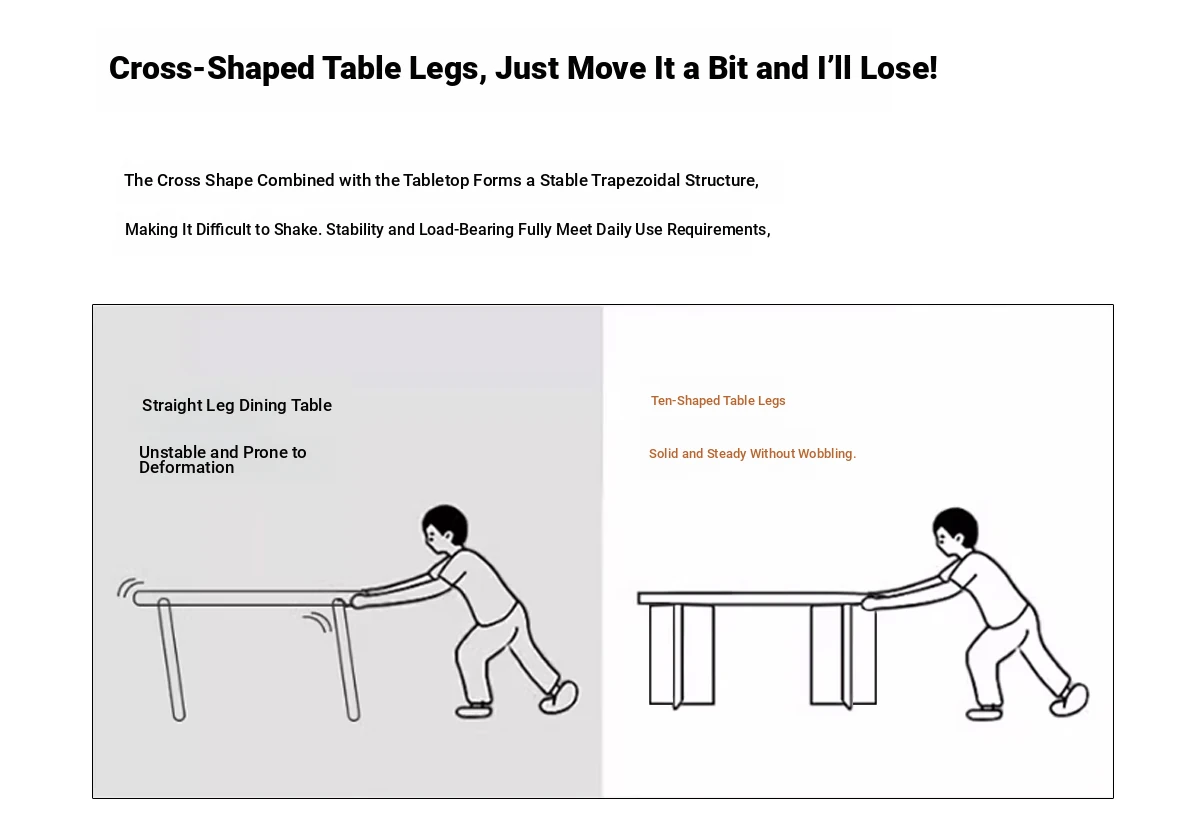 Cross-Shaped Table Legs, Just Move It a Bit and I'll Lose!

The Cross Shape Combined with the Tabletop Forms a Stable Trapezoidal Structure,

Making It Difficult to Shake. Stability and Load-Bearing Fully Meet Daily Use Requirements,

Straight Leg Dining Table

Unstable and Prone to Deformation

Ten-Shaped Table Legs

Solid and Steady Without Wobbling.