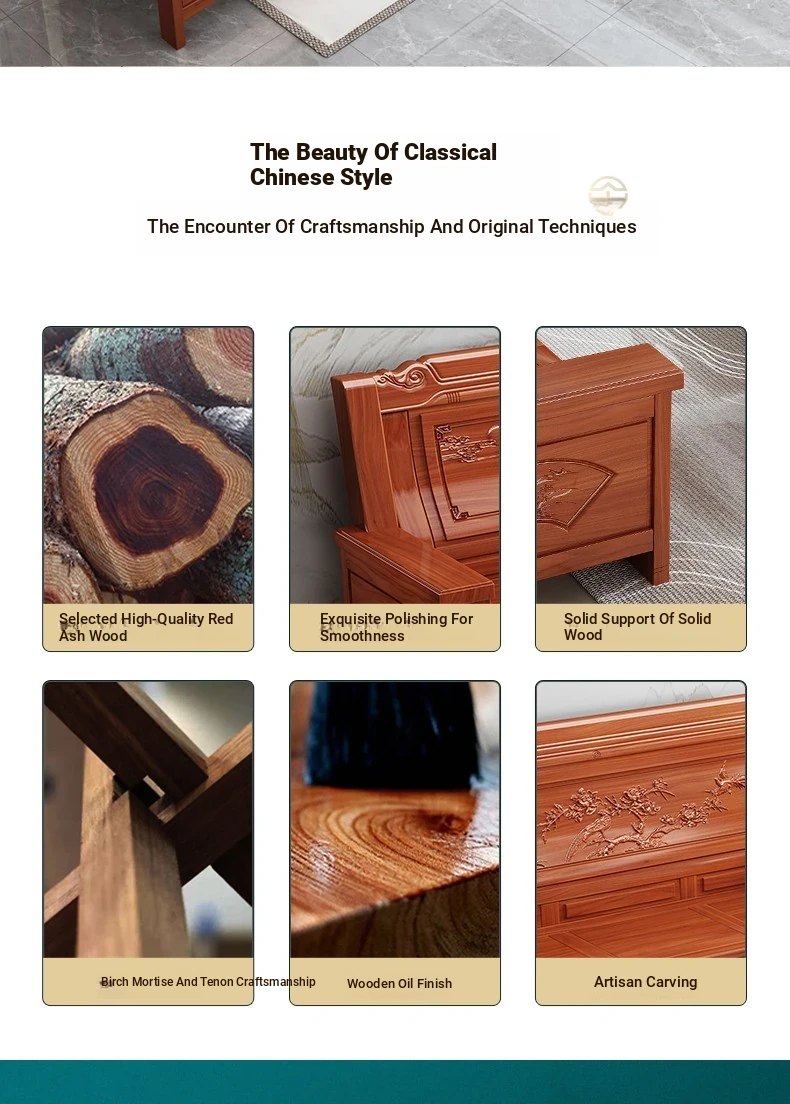 The Beauty Of Classical Chinese Style

The Encounter Of Craftsmanship And Original Techniques

Selected High-Quality Red Ash Wood

Exquisite Polishing For Smoothness

Solid Support Of Solid Wood

Birch Mortise And Tenon Craftsmanship

Wooden Oil Finish

Artisan Carving