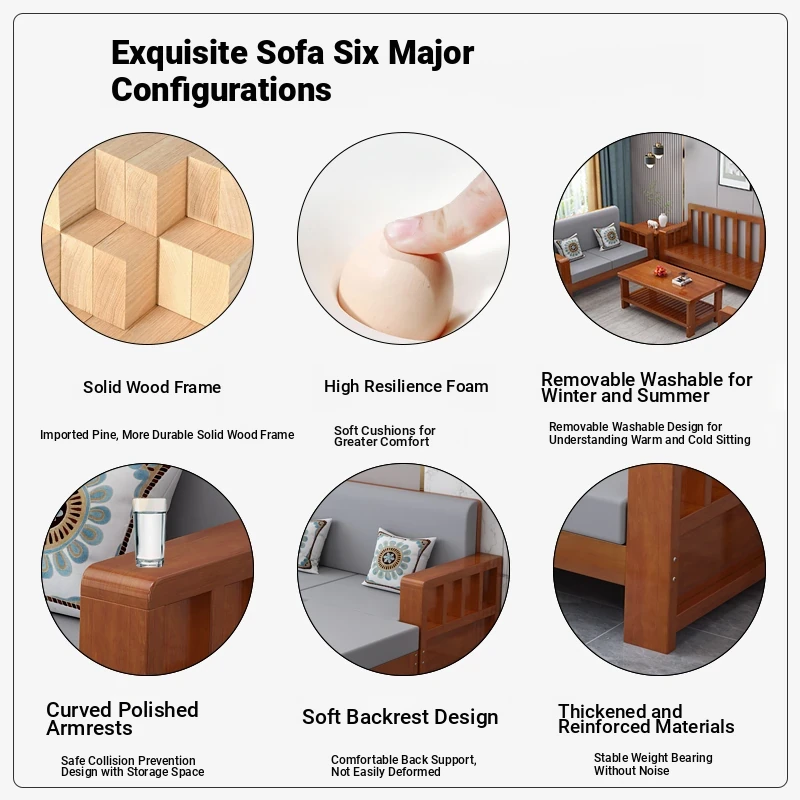 Exquisite Sofa Six Major Configurations

Solid Wood Frame

Imported Pine, More Durable Solid Wood Frame

High Resilience Foam

Soft Cushions for Greater Comfort

Removable Washable for Winter and Summer

Removable Washable Design for Understanding Warm and Cold Sitting

Curved Polished Armrests

Safe Collision Prevention Design with Storage Space

Soft Backrest Design

Comfortable Back Support, Not Easily Deformed

Thickened and Reinforced Materials

Stable Weight Bearing Without Noise