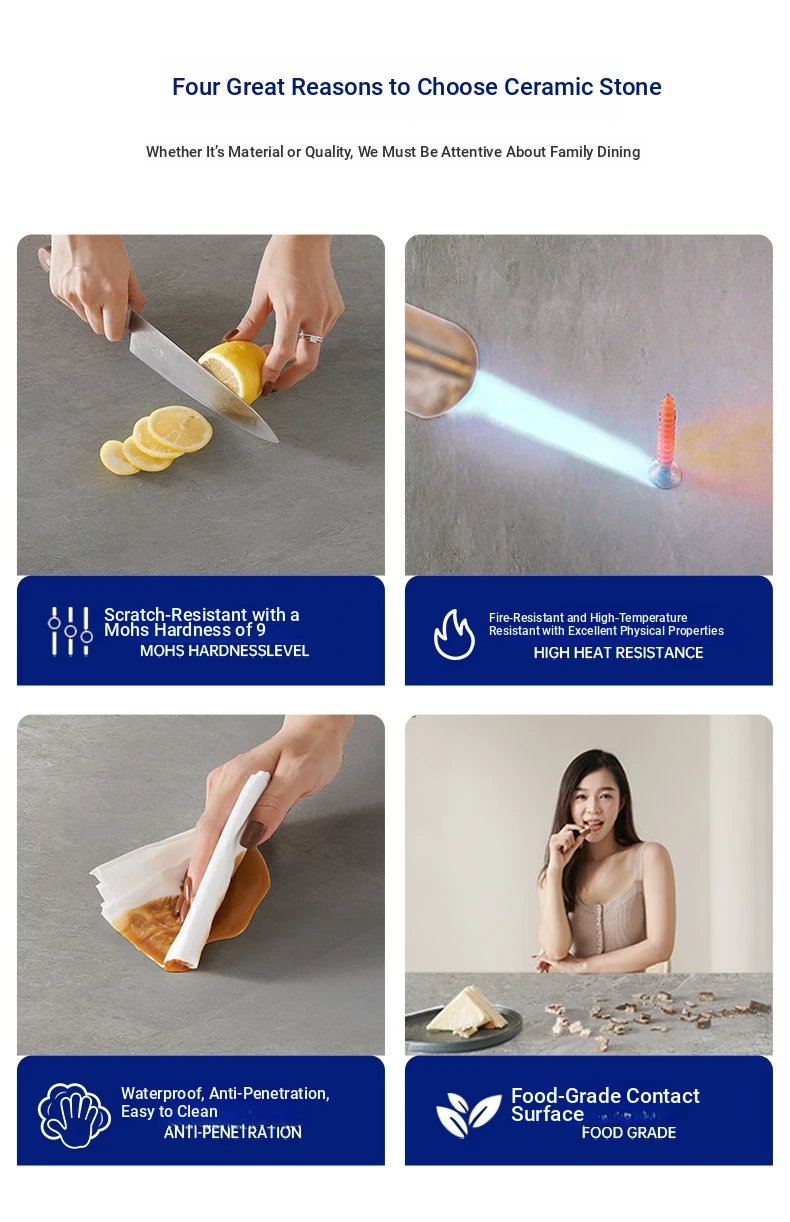 Four Great Reasons to Choose Ceramic Stone

Whether It's Material or Quality, We Must Be Attentive About Family Dining

Scratch-Resistant with a Mohs Hardness of 9
MOHS HARDNESSLEVEL

Fire-Resistant and High-Temperature Resistant with Excellent Physical Properties
HIGH HEAT RESISTANCE

Waterproof, Anti-Penetration, Easy to Clean
ANTI-PENETRATION

Food-Grade Contact Surface
FOOD GRADE