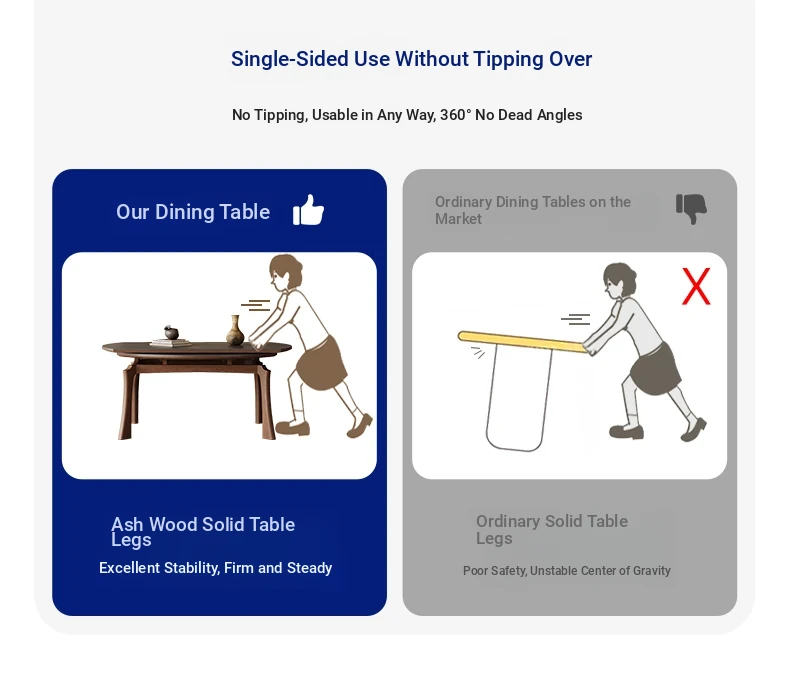 Single-Sided Use Without Tipping Over

No Tipping, Usable in Any Way, 360° No Dead Angles

Our Dining Table

Ash Wood Solid Table Legs

Excellent Stability, Firm and Steady

Ordinary Dining Tables on the Market

X

Ordinary Solid Table Legs

Poor Safety, Unstable Center of Gravity