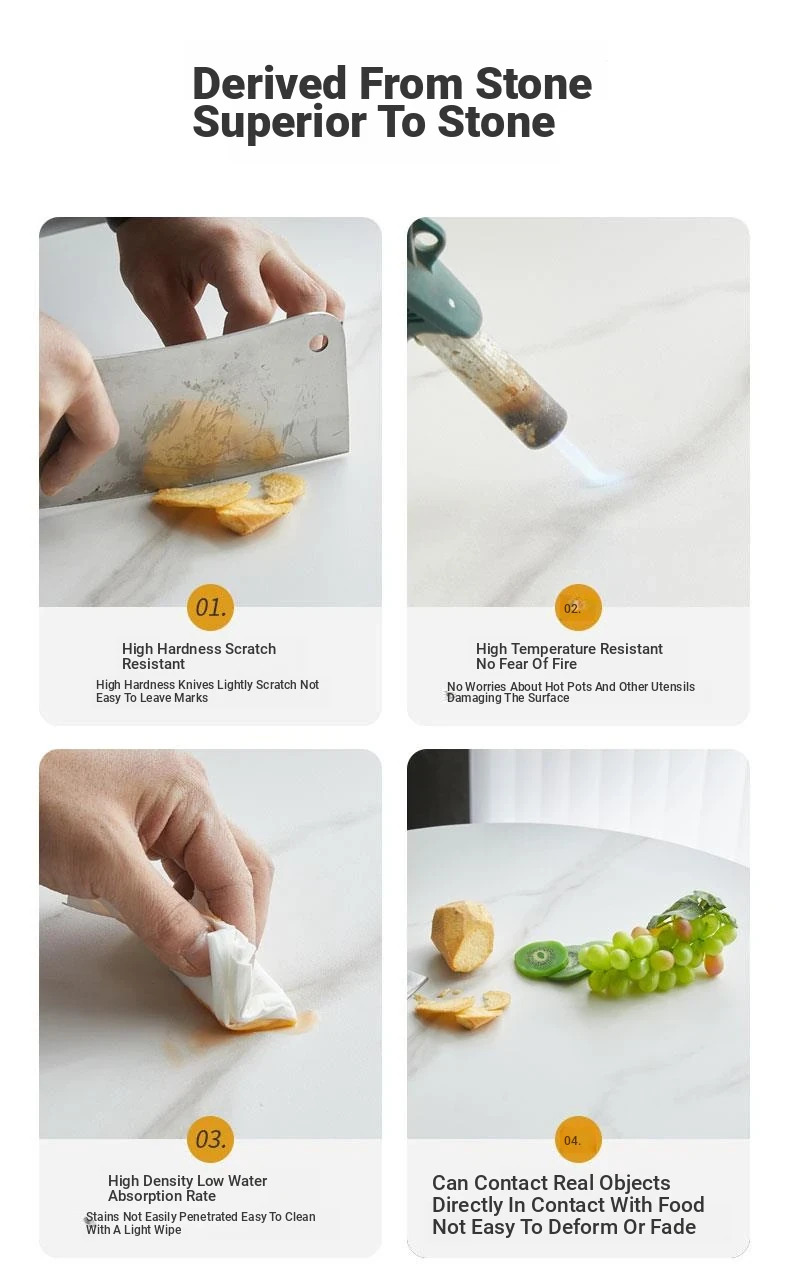 Derived From Stone
Superior To Stone

01.

High Hardness Scratch Resistant

High Hardness Knives Lightly Scratch Not Easy To Leave Marks

02.

High Temperature Resistant No Fear Of Fire

No Worries About Hot Pots And Other Utensils Damaging The Surface

03.

High Density Low Water Absorption Rate

Stains Not Easily Penetrated Easy To Clean With A Light Wipe

04.

Can Contact Real Objects Directly In Contact With Food Not Easy To Deform Or Fade