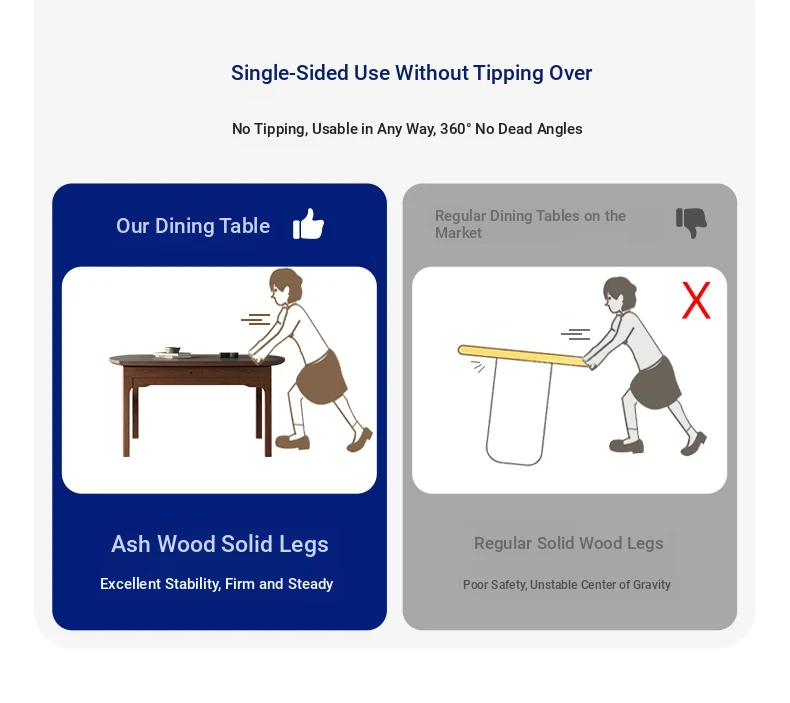 Single-Sided Use Without Tipping Over

No Tipping, Usable in Any Way, 360° No Dead Angles

Our Dining Table

Ash Wood Solid Legs

Excellent Stability, Firm and Steady

Regular Dining Tables on the Market

X

Regular Solid Wood Legs

Poor Safety, Unstable Center of Gravity