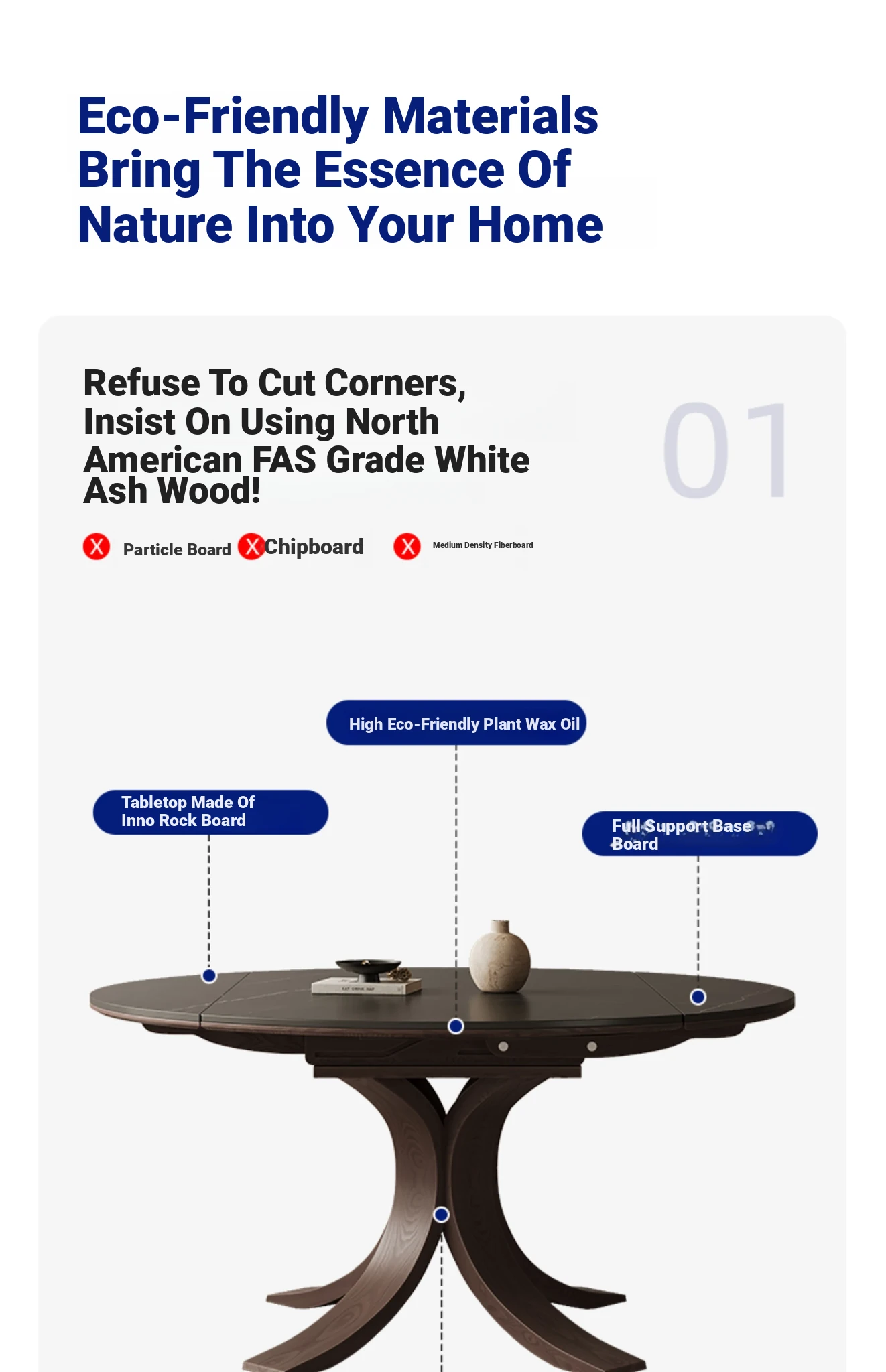 Eco-Friendly Materials Bring The Essence Of Nature Into Your Home

Refuse To Cut Corners, Insist On Using North American FAS Grade White Ash Wood!

01

X Particle Board X Chipboard X Medium Density Fiberboard

High Eco-Friendly Plant Wax Oil

Tabletop Made Of Inno Rock Board

Full Support Base Board