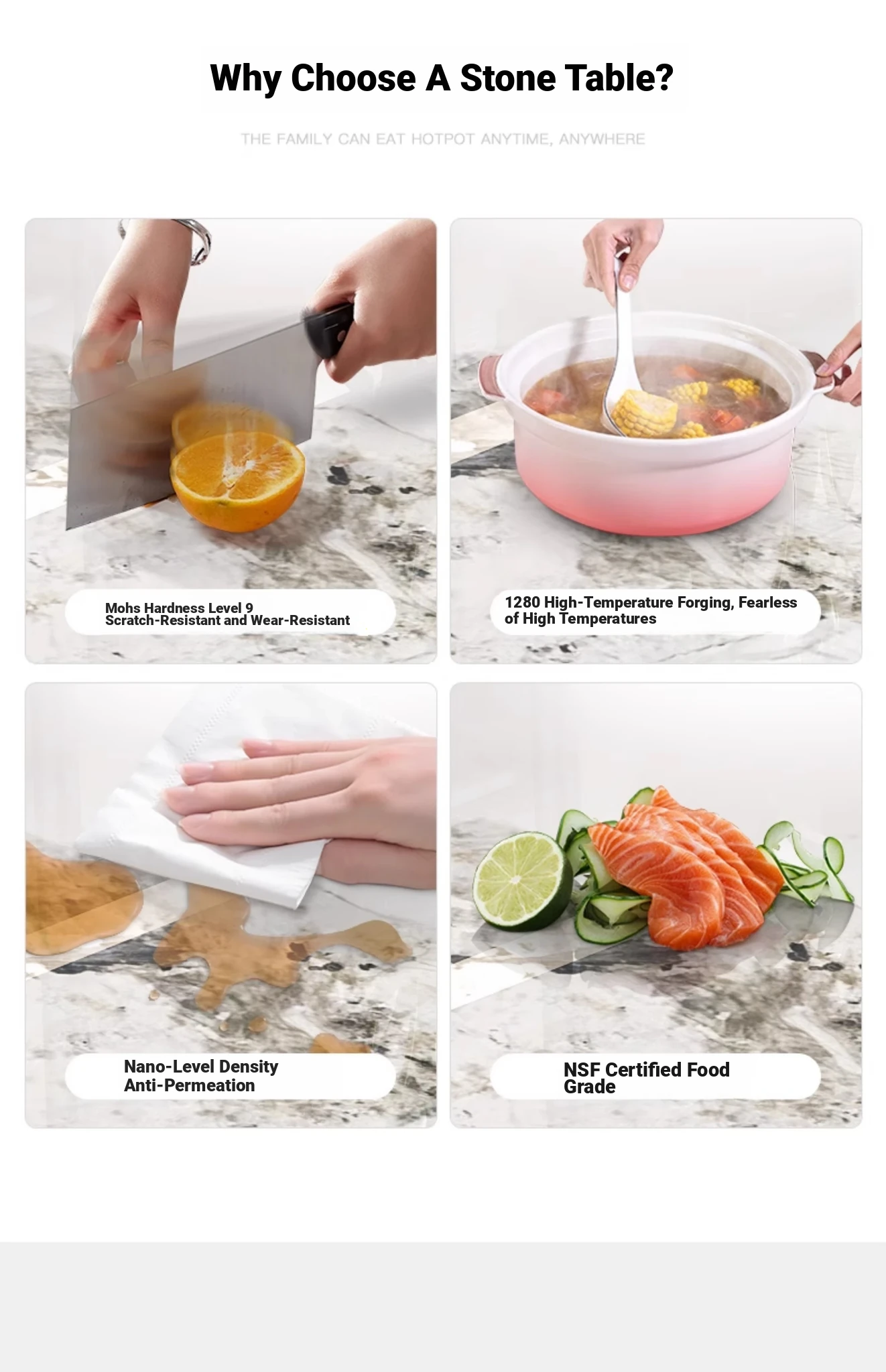 Why Choose A Stone Table?

THE FAMILY CAN EAT HOTPOT ANYTIME, ANYWHERE

Mohs Hardness Level 9
Scratch-Resistant and Wear-Resistant

1280 High-Temperature Forging, Fearless of High Temperatures

Nano-Level Density
Anti-Permeation

NSF Certified Food Grade