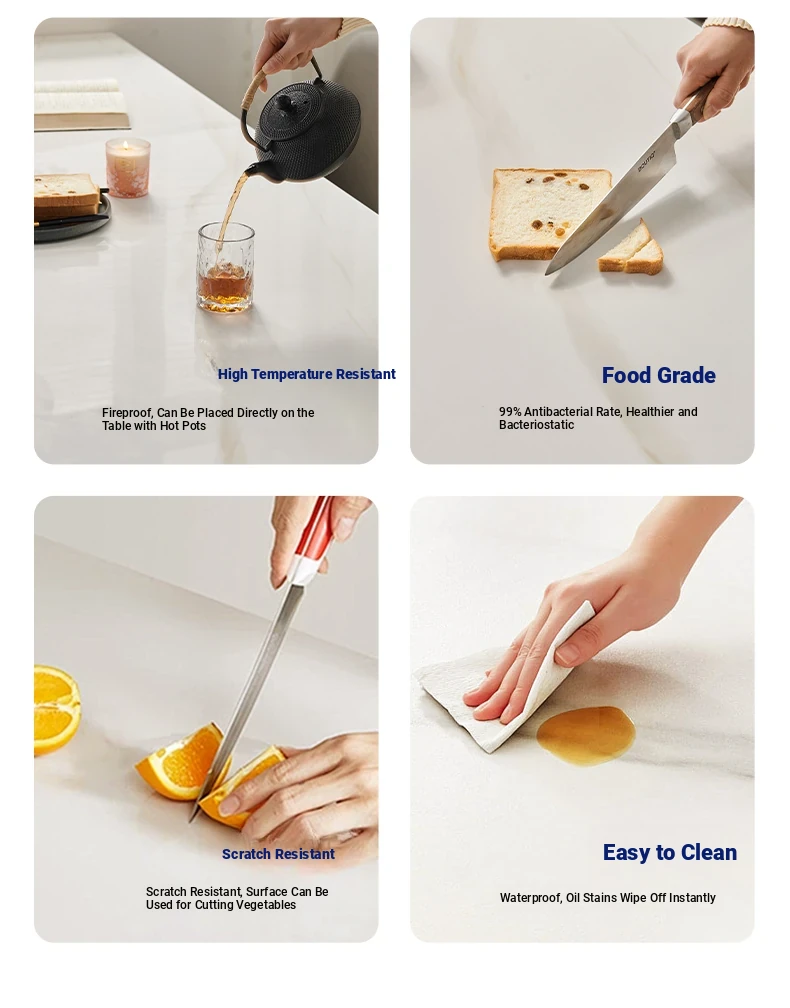 High Temperature Resistant

Fireproof, Can Be Placed Directly on the Table with Hot Pots

Food Grade

99% Antibacterial Rate, Healthier and Bacteriostatic

Scratch Resistant

Scratch Resistant, Surface Can Be Used for Cutting Vegetables

Easy to Clean

Waterproof, Oil Stains Wipe Off Instantly