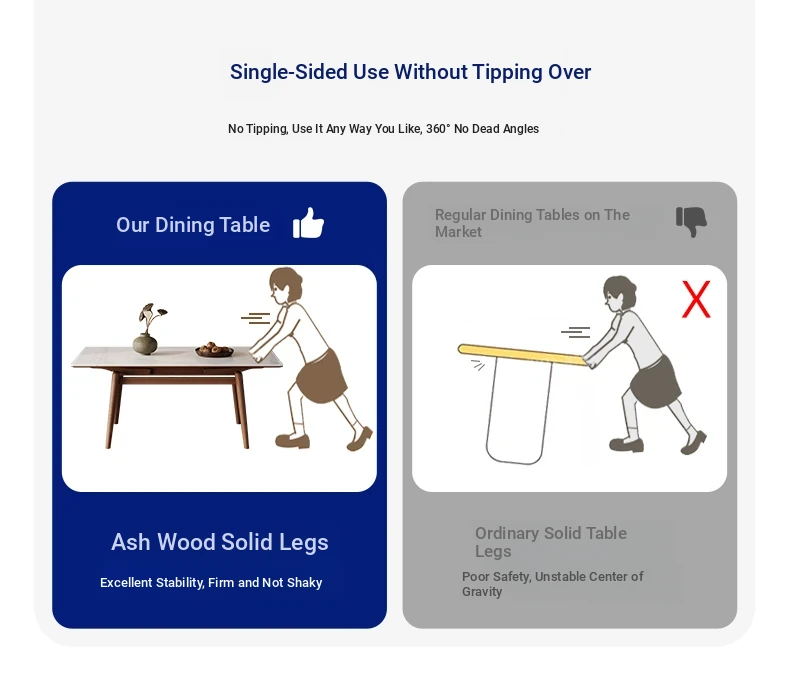 Single-Sided Use Without Tipping Over

No Tipping, Use It Any Way You Like, 360° No Dead Angles

Our Dining Table

Ash Wood Solid Legs

Excellent Stability, Firm and Not Shaky

Regular Dining Tables on The Market

X

Ordinary Solid Table Legs

Poor Safety, Unstable Center of Gravity