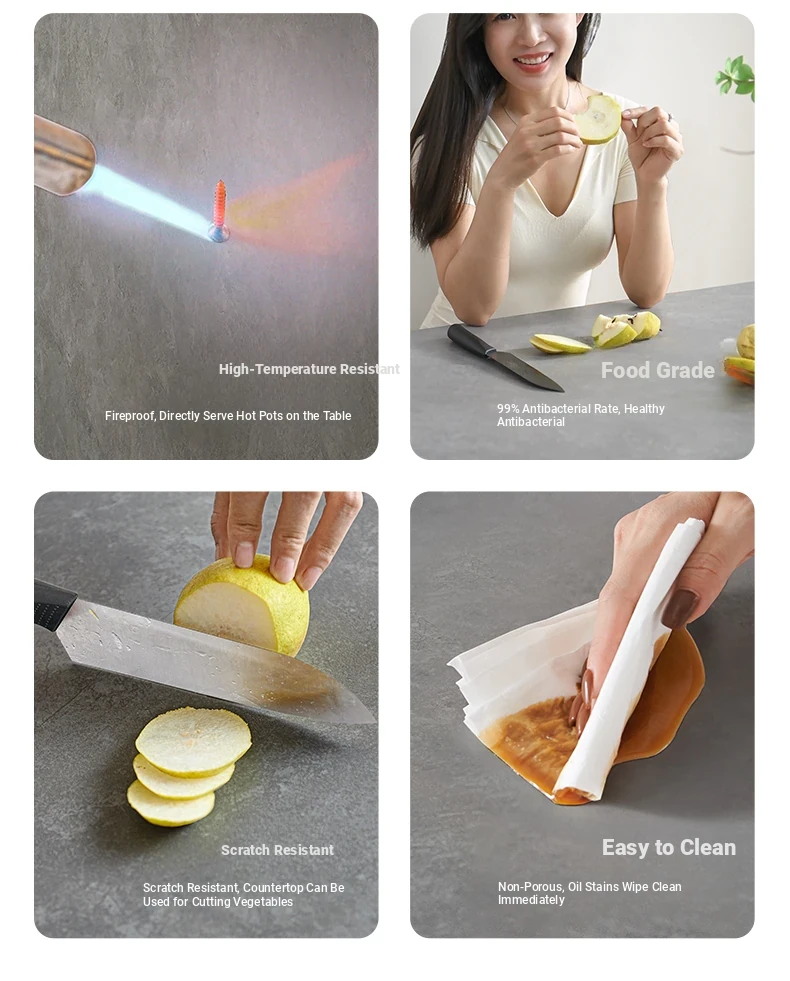 High-Temperature Resistant

Fireproof, Directly Serve Hot Pots on the Table

Food Grade

99% Antibacterial Rate, Healthy Antibacterial

Scratch Resistant

Scratch Resistant, Countertop Can Be Used for Cutting Vegetables

Easy to Clean

Non-Porous, Oil Stains Wipe Clean Immediately