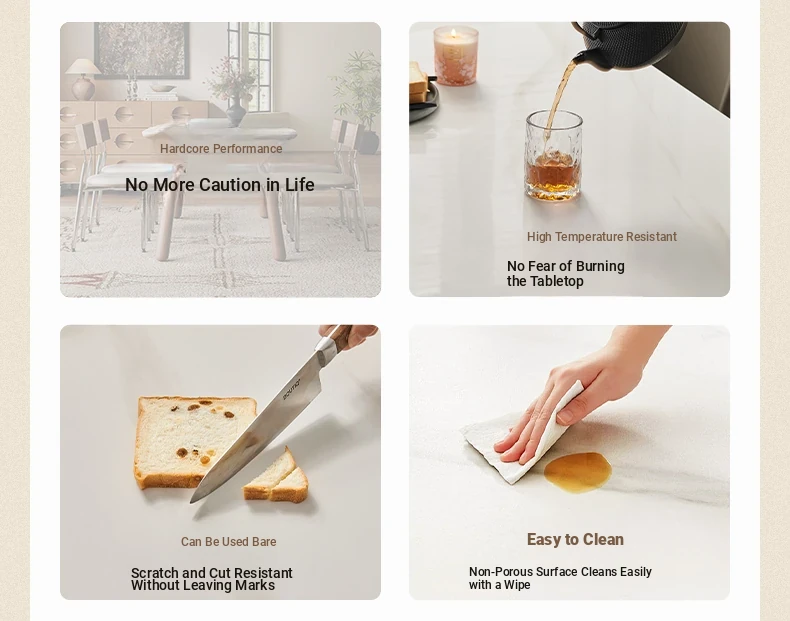 Hardcore Performance

No More Caution in Life

High Temperature Resistant

No Fear of Burning the Tabletop

Can Be Used Bare

Scratch and Cut Resistant Without Leaving Marks

Easy to Clean

Non-Porous Surface Cleans Easily with a Wipe