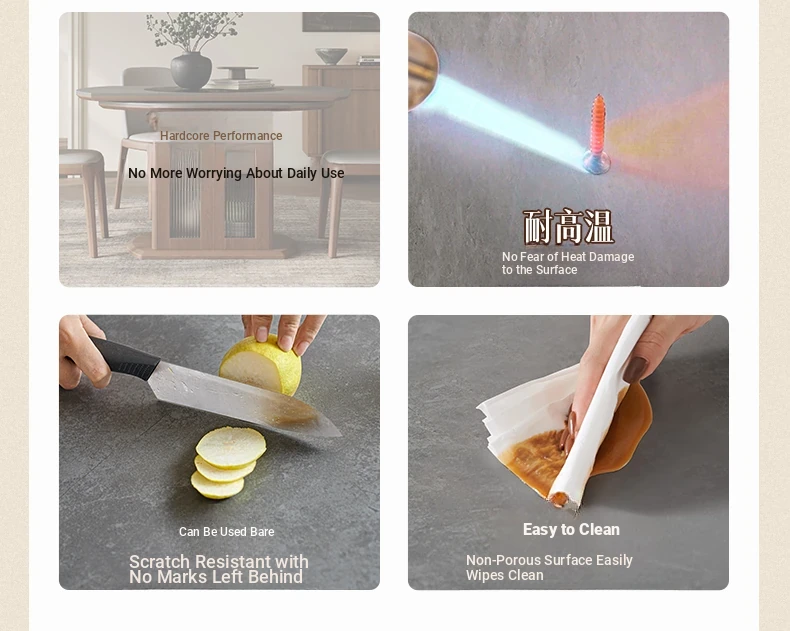 Hardcore Performance

No More Worrying About Daily Use

耐高温

No Fear of Heat Damage to the Surface

Can Be Used Bare

Scratch Resistant with No Marks Left Behind

Easy to Clean

Non-Porous Surface Easily Wipes Clean