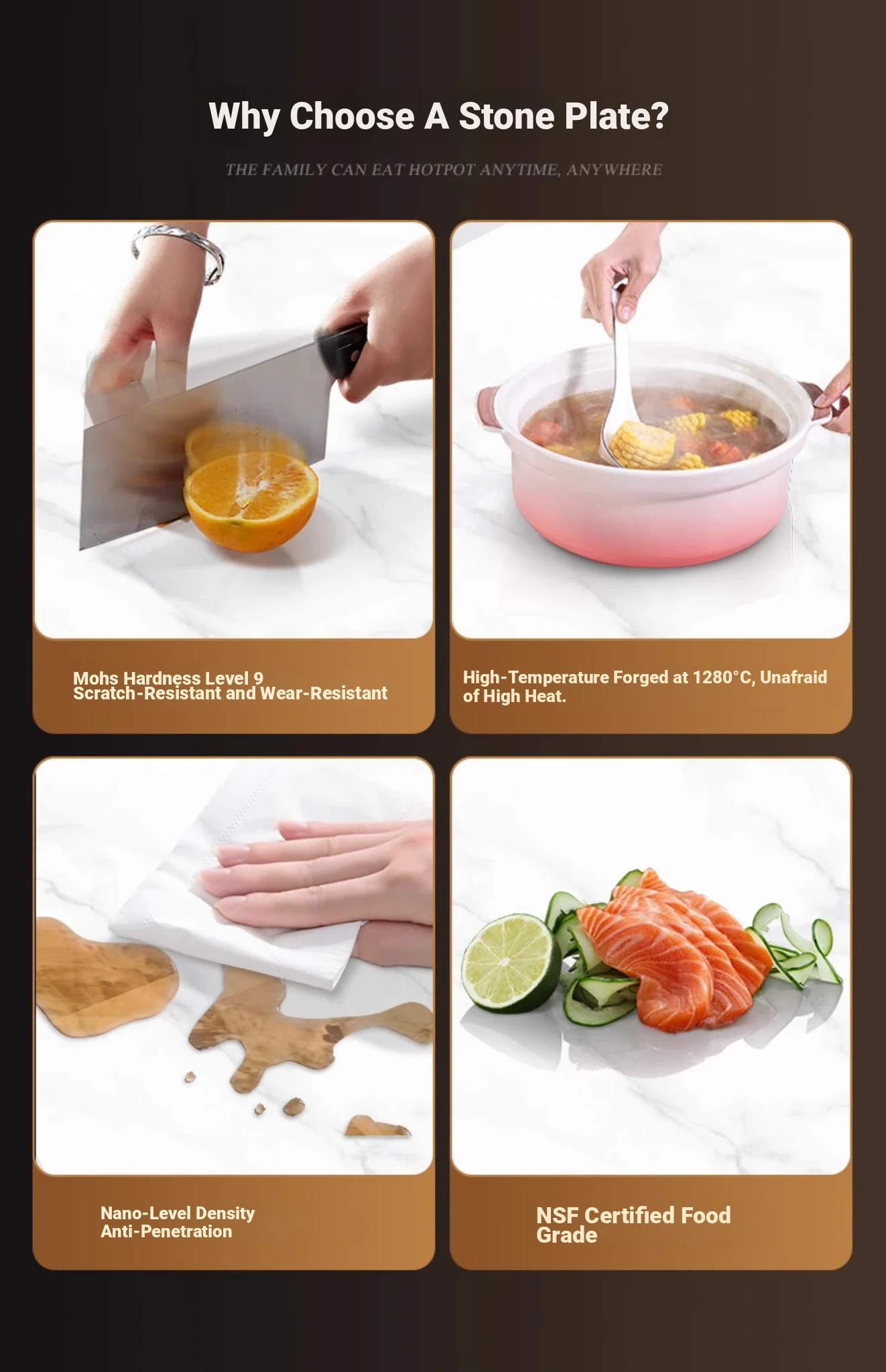 Why Choose A Stone Plate?

THE FAMILY CAN EAT HOTPOT ANYTIME, ANYWHERE

Mohs Hardness Level 9
Scratch-Resistant and Wear-Resistant

High-Temperature Forged at 1280°C, Unafraid of High Heat.

Nano-Level Density
Anti-Penetration

NSF Certified Food Grade