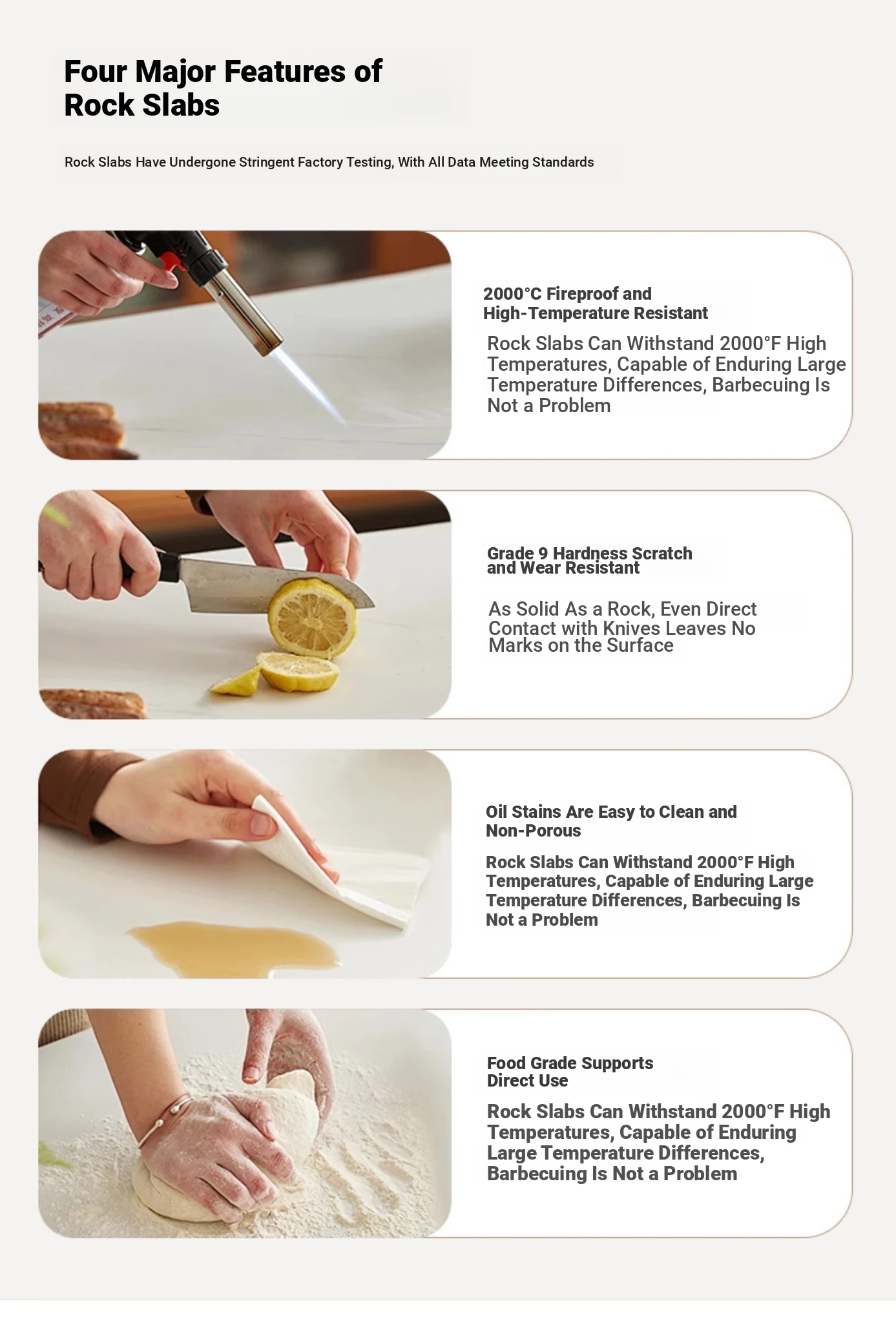 Four Major Features of Rock Slabs

Rock Slabs Have Undergone Stringent Factory Testing, With All Data Meeting Standards

2000°C Fireproof and High-Temperature Resistant

Rock Slabs Can Withstand 2000°F High Temperatures, Capable of Enduring Large Temperature Differences, Barbecuing Is Not a Problem

Grade 9 Hardness Scratch and Wear Resistant

As Solid As a Rock, Even Direct Contact with Knives Leaves No Marks on the Surface

Oil Stains Are Easy to Clean and Non-Porous

Rock Slabs Can Withstand 2000°F High Temperatures, Capable of Enduring Large Temperature Differences, Barbecuing Is Not a Problem

Food Grade Supports Direct Use

Rock Slabs Can Withstand 2000°F High Temperatures, Capable of Enduring Large Temperature Differences, Barbecuing Is Not a Problem