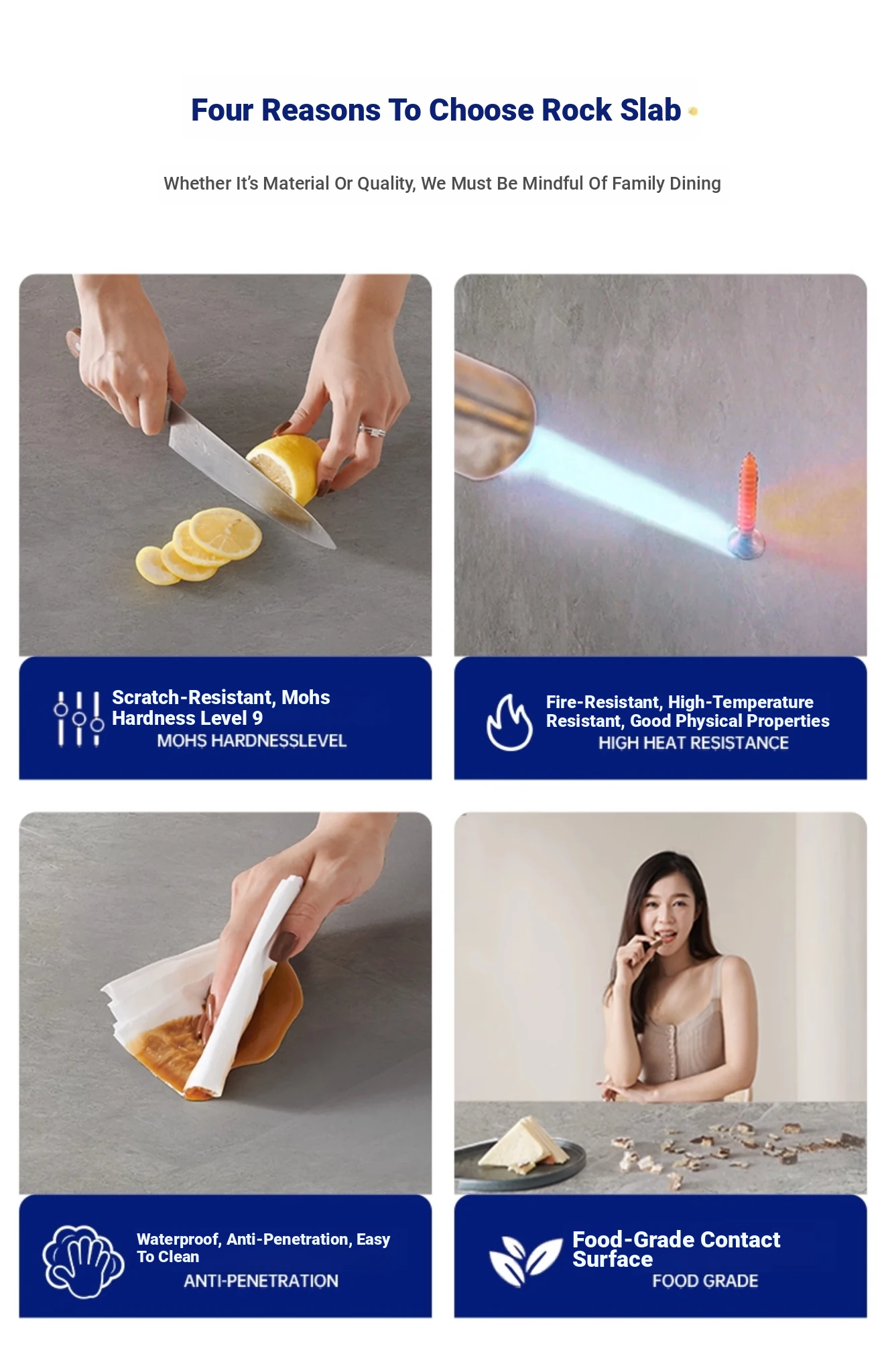 Four Reasons To Choose Rock Slab

Whether It's Material Or Quality, We Must Be Mindful Of Family Dining

Scratch-Resistant, Mohs Hardness Level 9
MOHS HARDNESSLEVEL

Fire-Resistant, High-Temperature Resistant, Good Physical Properties
HIGH HEAT RESISTANCE

Waterproof, Anti-Penetration, Easy To Clean
ANTI-PENETRATION

Food-Grade Contact Surface
FOOD GRADE