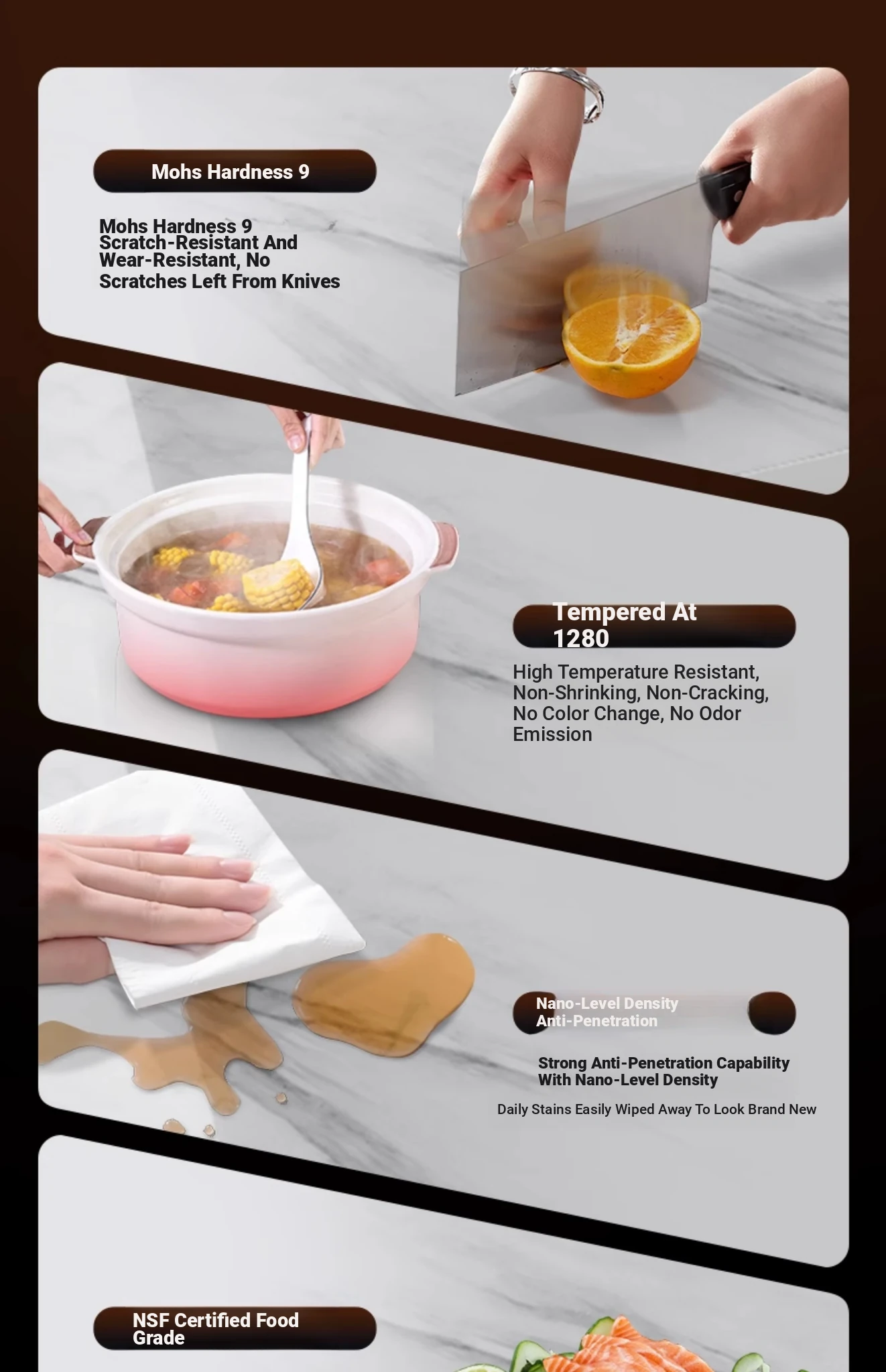 Mohs Hardness 9

Mohs Hardness 9 Scratch-Resistant And Wear-Resistant, No Scratches Left From Knives

Tempered At 1280

High Temperature Resistant, Non-Shrinking, Non-Cracking, No Color Change, No Odor Emission

Nano-Level Density Anti-Penetration

Strong Anti-Penetration Capability With Nano-Level Density

Daily Stains Easily Wiped Away To Look Brand New

NSF Certified Food Grade