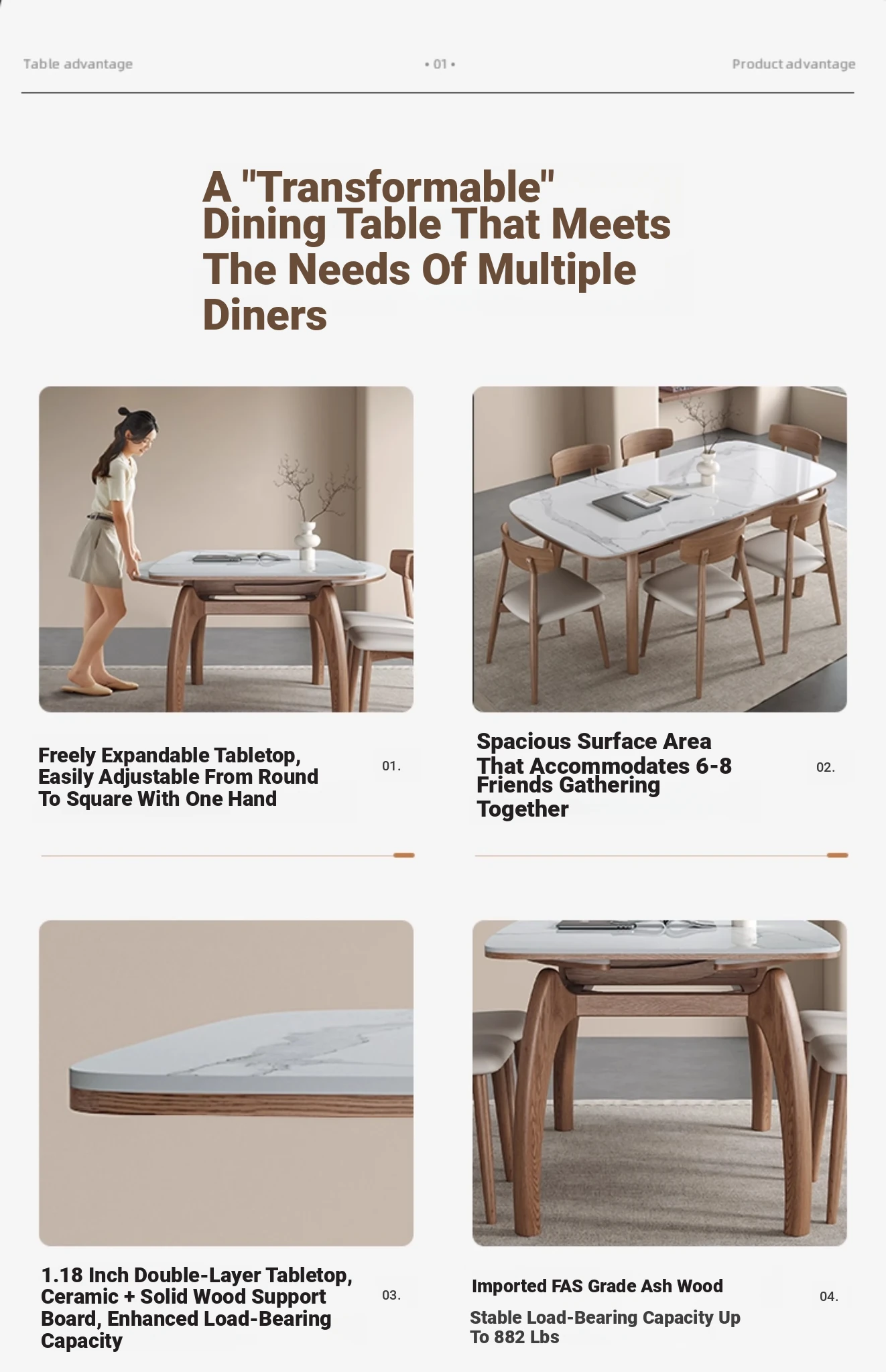 Table advantage • 01 • Product advantage

A "Transformable" Dining Table That Meets The Needs Of Multiple Diners

Freely Expandable Tabletop, Easily Adjustable From Round To Square With One Hand

01.

Spacious Surface Area That Accommodates 6-8 Friends Gathering Together

02.

1.18 Inch Double-Layer Tabletop, Ceramic + Solid Wood Support Board, Enhanced Load-Bearing Capacity

03.

Imported FAS Grade Ash Wood

Stable Load-Bearing Capacity Up To 882 Lbs

04.