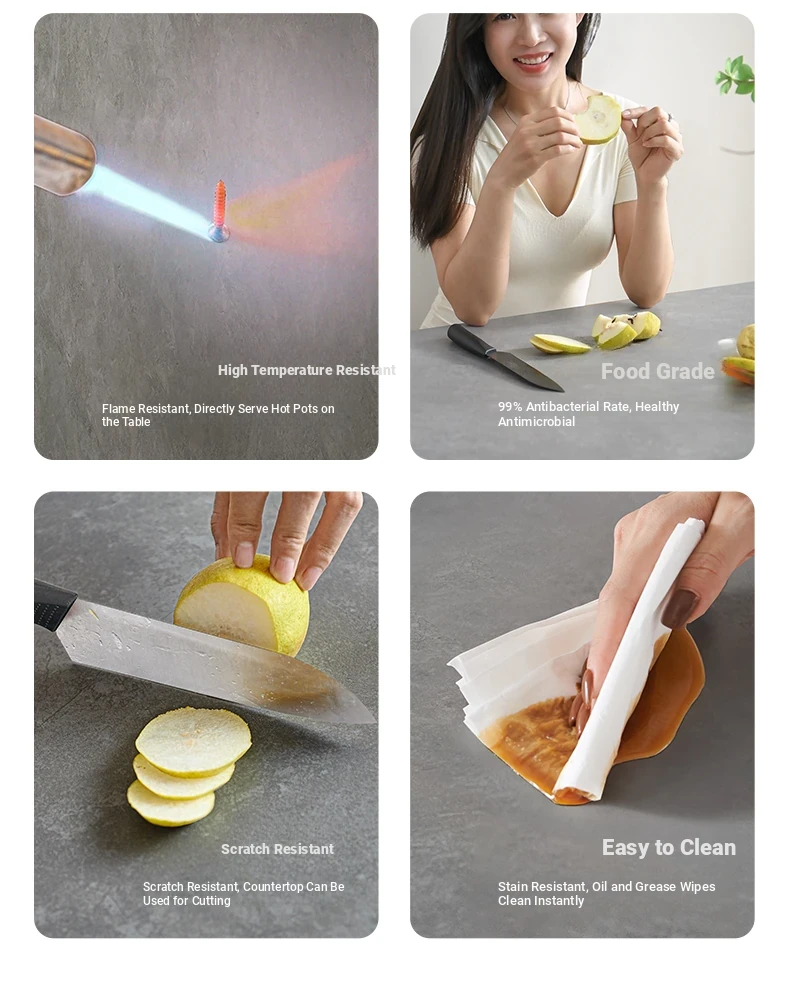 High Temperature Resistant

Flame Resistant, Directly Serve Hot Pots on the Table

Food Grade

99% Antibacterial Rate, Healthy Antimicrobial

Scratch Resistant

Scratch Resistant, Countertop Can Be Used for Cutting

Easy to Clean

Stain Resistant, Oil and Grease Wipes Clean Instantly