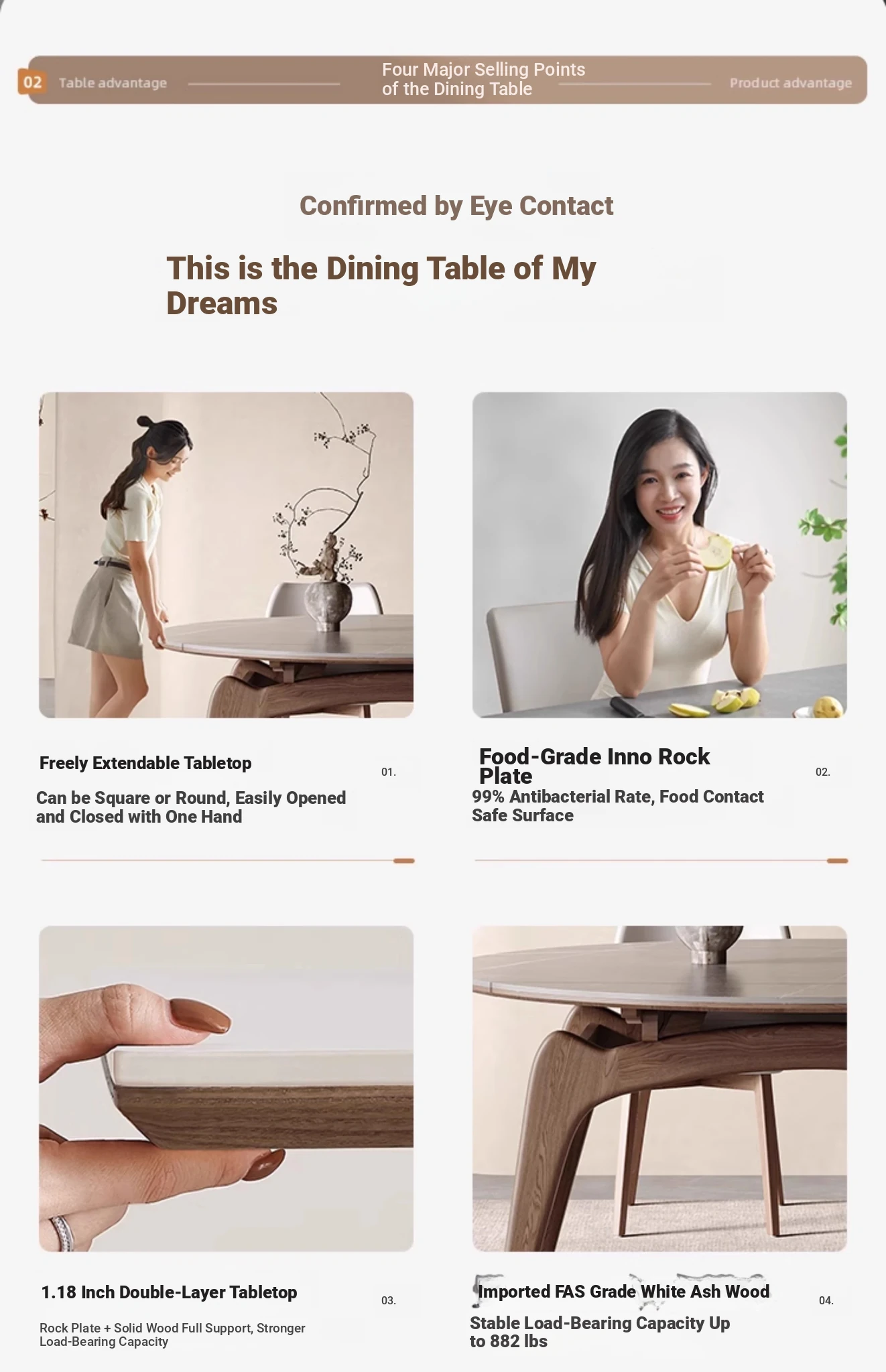 02 Table advantage

Four Major Selling Points of the Dining Table

Product advantage

Confirmed by Eye Contact

This is the Dining Table of My Dreams

Freely Extendable Tabletop

01.

Can be Square or Round, Easily Opened and Closed with One Hand

Food-Grade Inno Rock Plate

02.

99% Antibacterial Rate, Food Contact Safe Surface

1.18 Inch Double-Layer Tabletop

03.

Rock Plate + Solid Wood Full Support, Stronger Load-Bearing Capacity

Imported FAS Grade White Ash Wood

04.

Stable Load-Bearing Capacity Up to 882 lbs