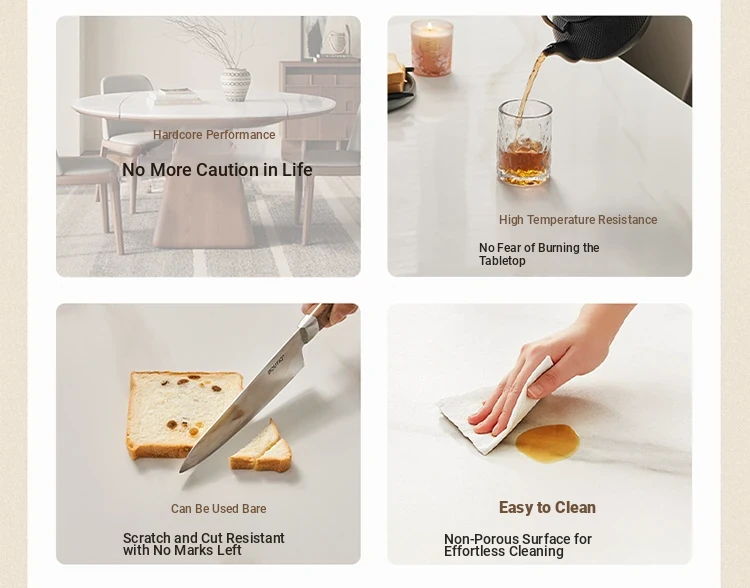 Hardcore Performance

No More Caution in Life

High Temperature Resistance

No Fear of Burning the Tabletop

Can Be Used Bare

Scratch and Cut Resistant with No Marks Left

Easy to Clean

Non-Porous Surface for Effortless Cleaning