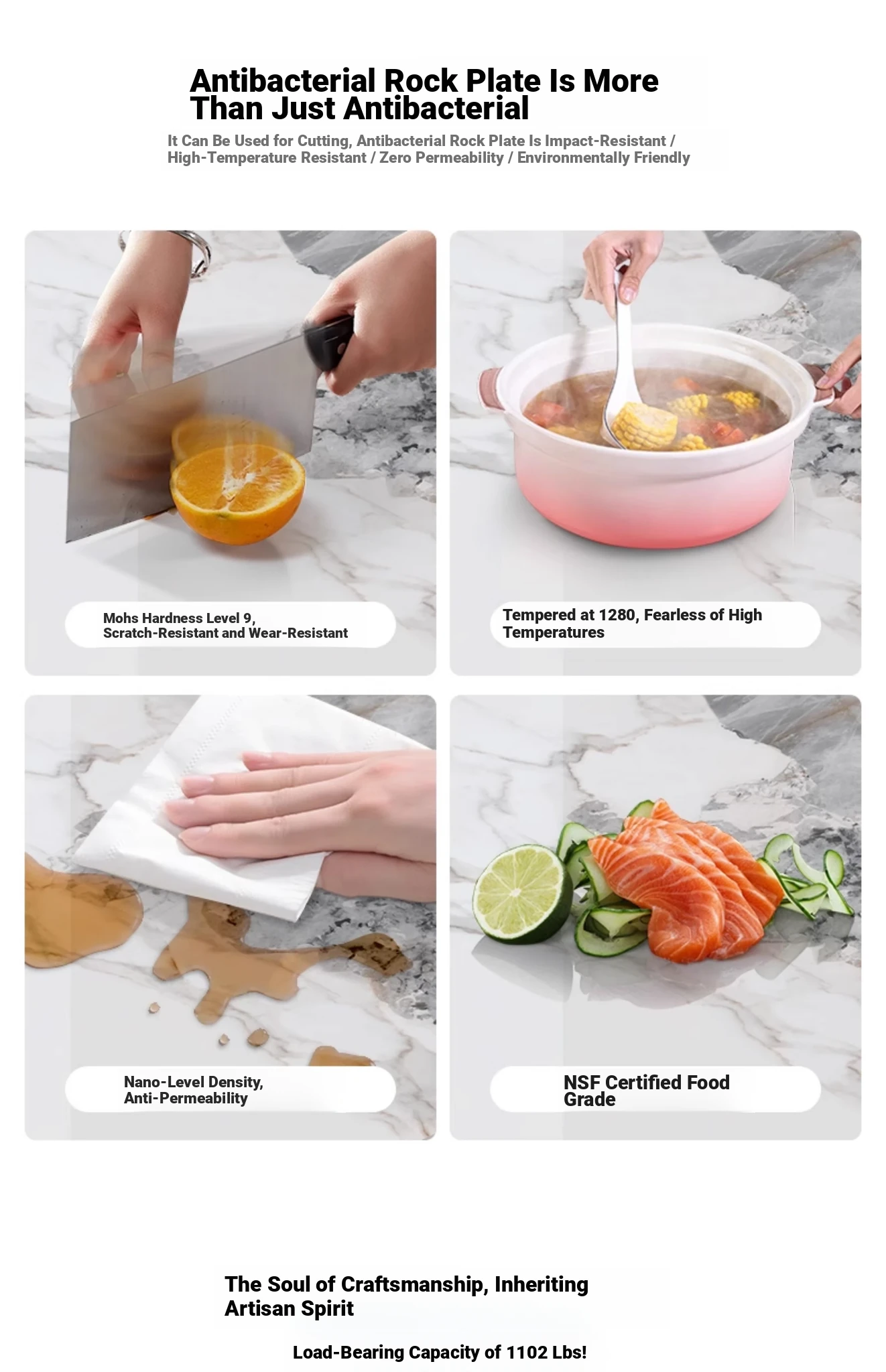 Antibacterial Rock Plate Is More Than Just Antibacterial

It Can Be Used for Cutting, Antibacterial Rock Plate Is Impact-Resistant / High-Temperature Resistant / Zero Permeability / Environmentally Friendly

Mohs Hardness Level 9, Scratch-Resistant and Wear-Resistant

Tempered at 1280, Fearless of High Temperatures

Nano-Level Density, Anti-Permeability

NSF Certified Food Grade

The Soul of Craftsmanship, Inheriting Artisan Spirit

Load-Bearing Capacity of 1102 Lbs!