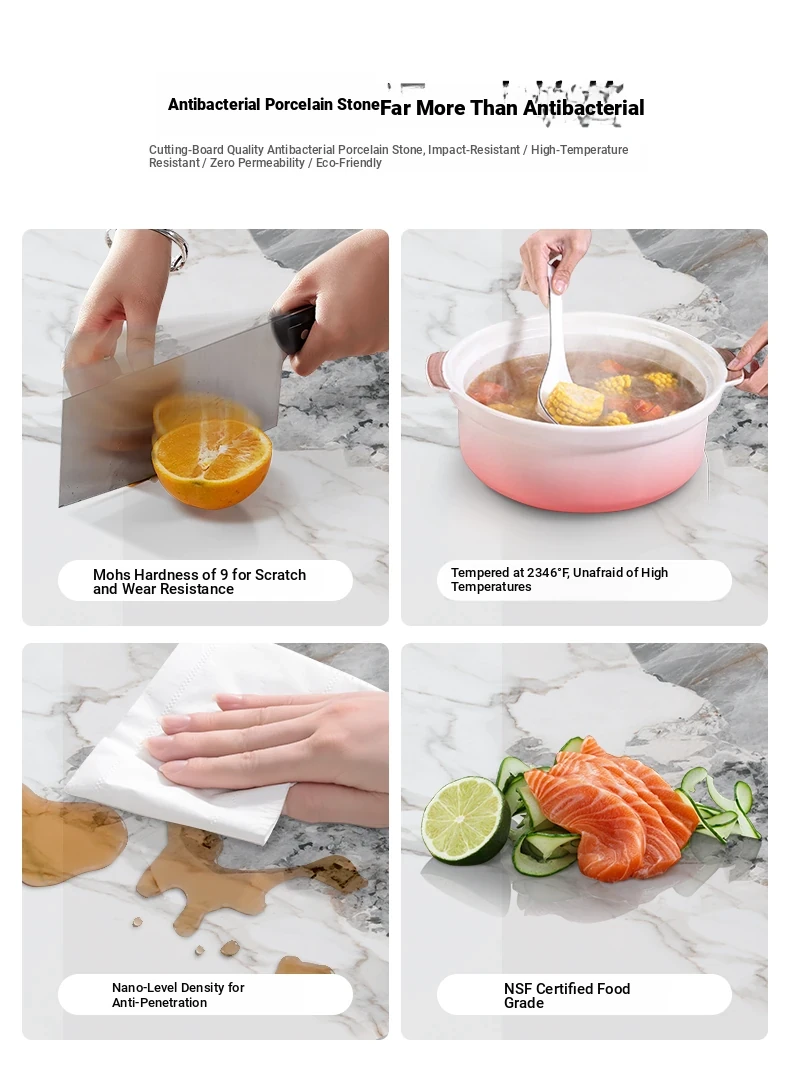 Antibacterial Porcelain Stone Far More Than Antibacterial

Cutting-Board Quality Antibacterial Porcelain Stone, Impact-Resistant / High-Temperature Resistant / Zero Permeability / Eco-Friendly

Mohs Hardness of 9 for Scratch and Wear Resistance

Tempered at 2346°F, Unafraid of High Temperatures

Nano-Level Density for Anti-Penetration

NSF Certified Food Grade